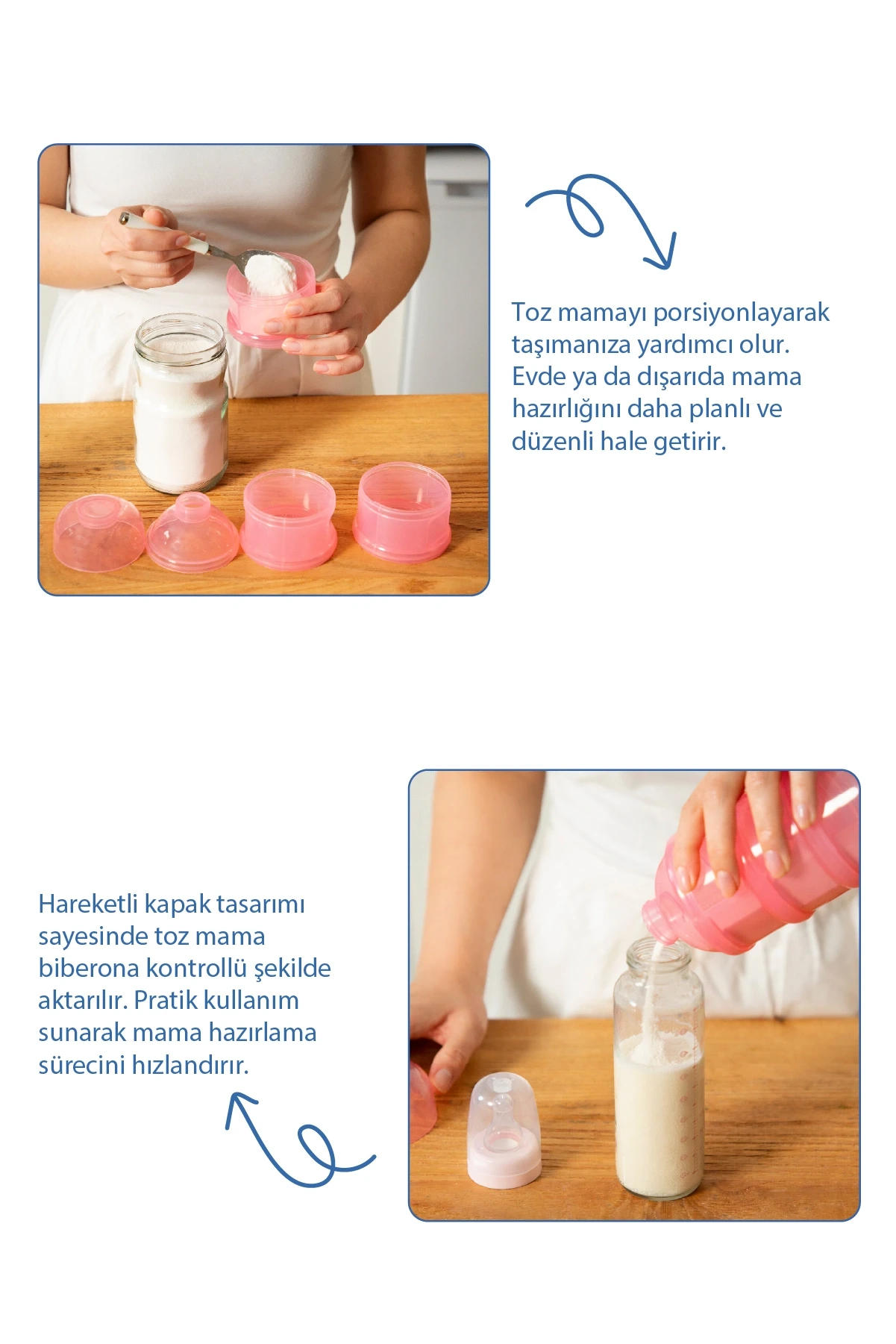 Toz mamayı porsiyonlayarak taşımanıza yardımcı olur. Evde ya da dışarıda mama hazırlığını daha planlı ve düzenli hale getirir.

Hareketli kapak tasarımı sayesinde toz mama biberona kontrollü şekilde aktarılır. Pratik kullanım sunarak mama hazırlama sürecini hızlandırır.