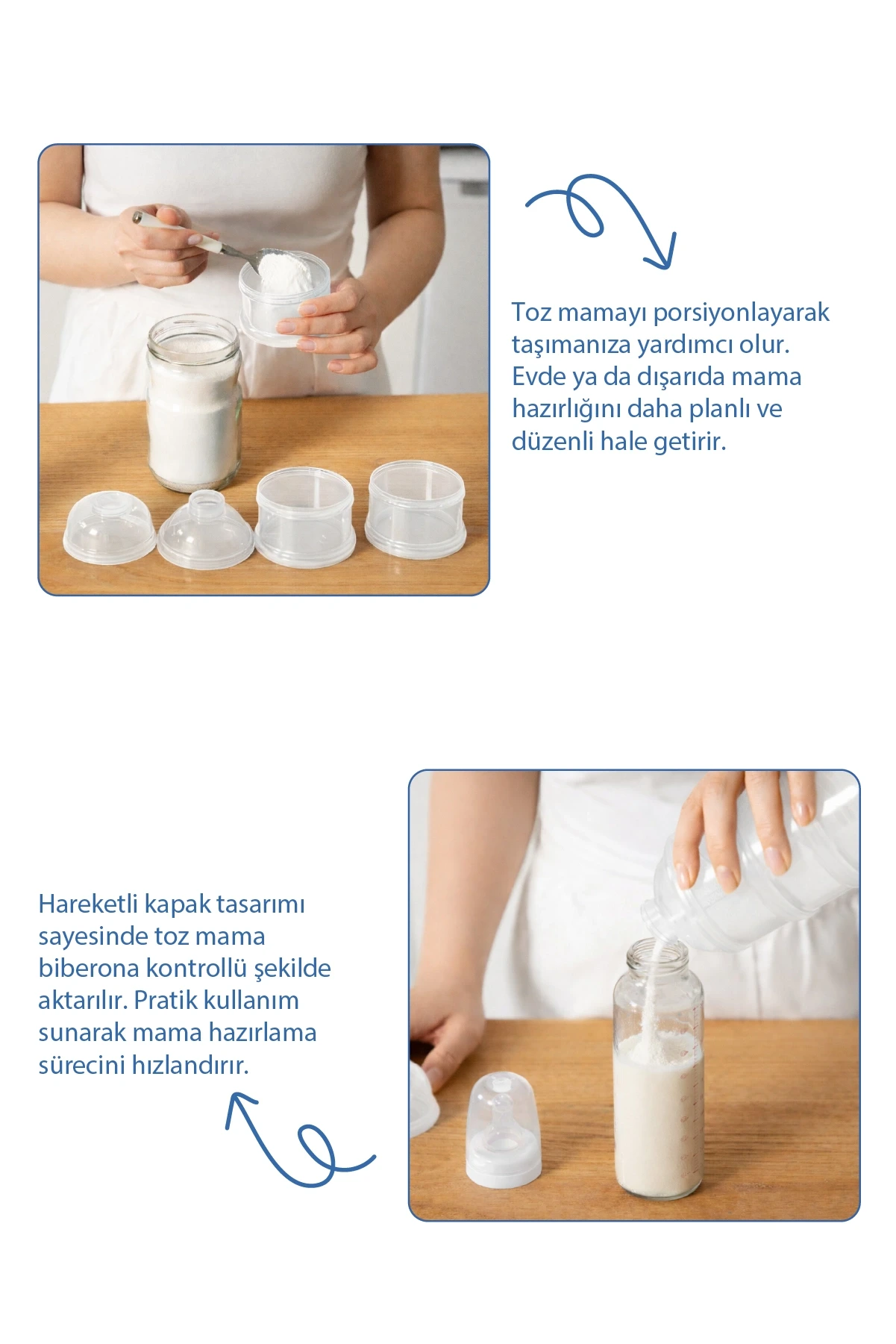 Toz mamayı porsiyonlayarak taşımanıza yardımcı olur. Evde ya da dışarıda mama hazırlığını daha planlı ve düzenli hale getirir.

Hareketli kapak tasarımı sayesinde toz mama biberona kontrollü şekilde aktarılır. Pratik kullanım sunarak mama hazırlama sürecini hızlandırır.