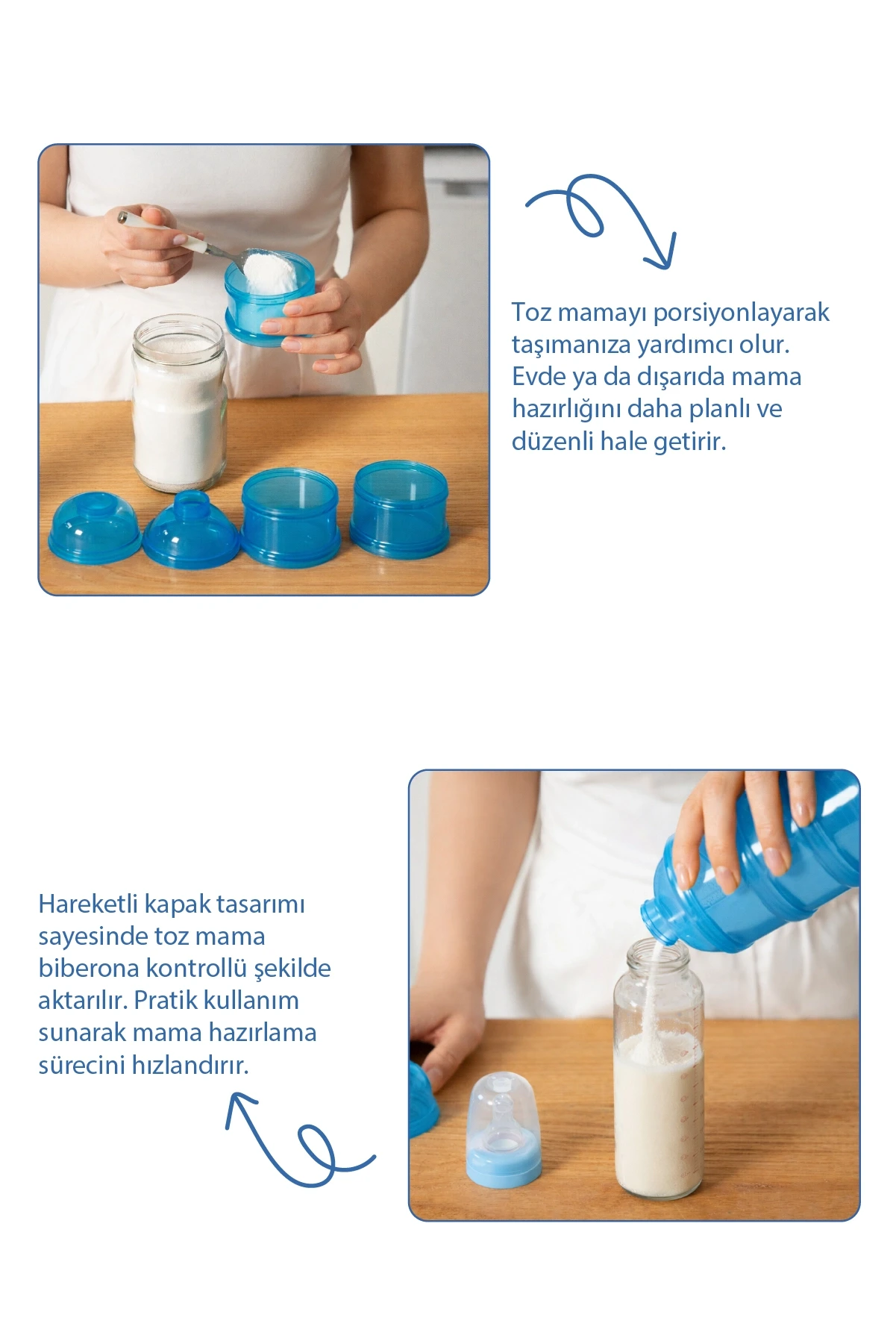 Toz mamayı porsiyonlayarak taşımanıza yardımcı olur. Evde ya da dışarıda mama hazırlığını daha planlı ve düzenli hale getirir.

Hareketli kapak tasarımı sayesinde toz mama biberona kontrollü şekilde aktarılır. Pratik kullanım sunarak mama hazırlama sürecini hızlandırır.