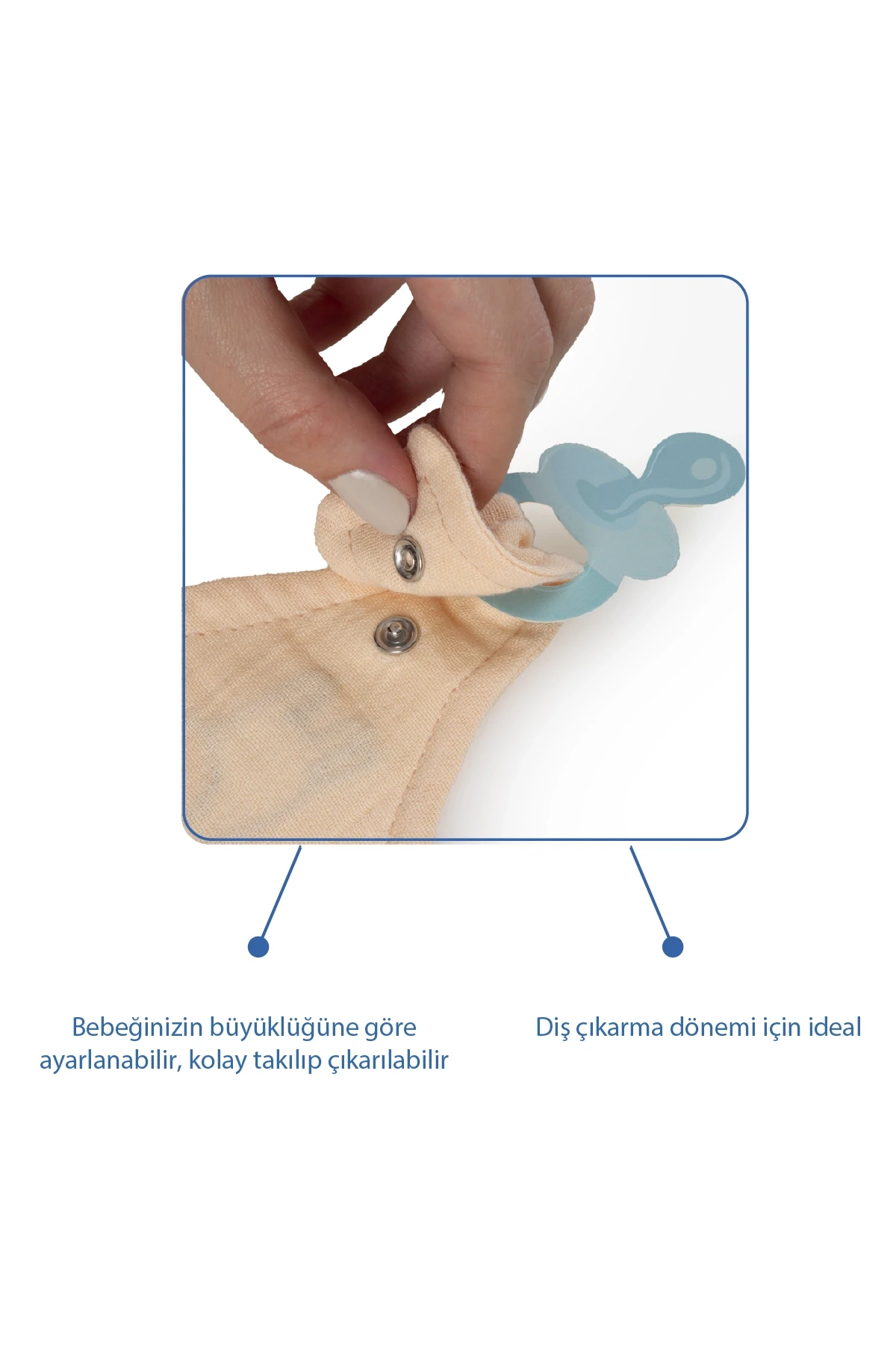 Bebeğinizin büyüklüğüne göre ayarlanabilir, kolay takılıp çıkarılabilir

Diş çıkarma dönemi için ideal