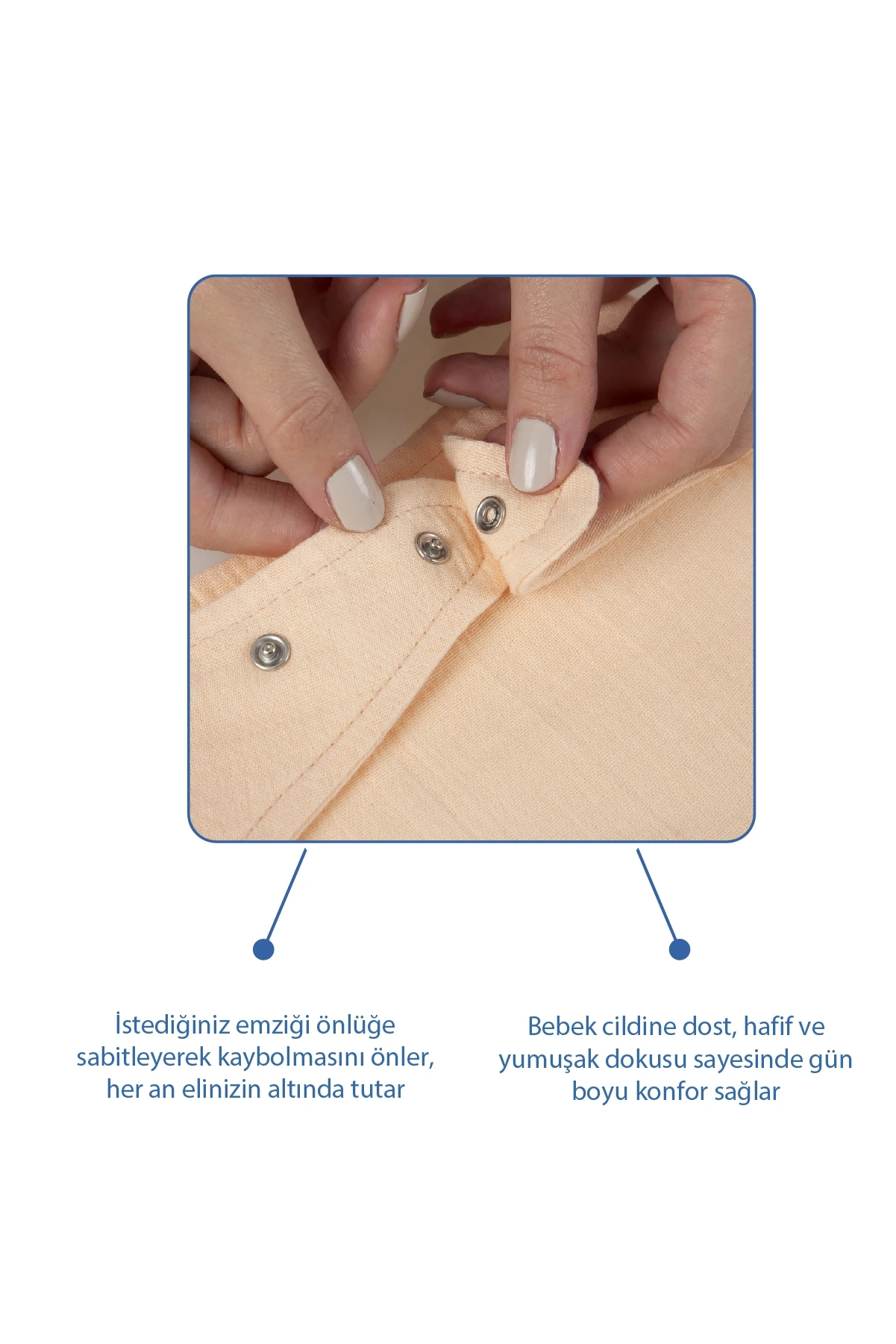 İstediğiniz emziği önlüğe sabitleyerek kaybolmasını önler, her an elinizin altında tutar

Bebek cildine dost, hafif ve yumuşak dokusu sayesinde gün boyu konfor sağlar