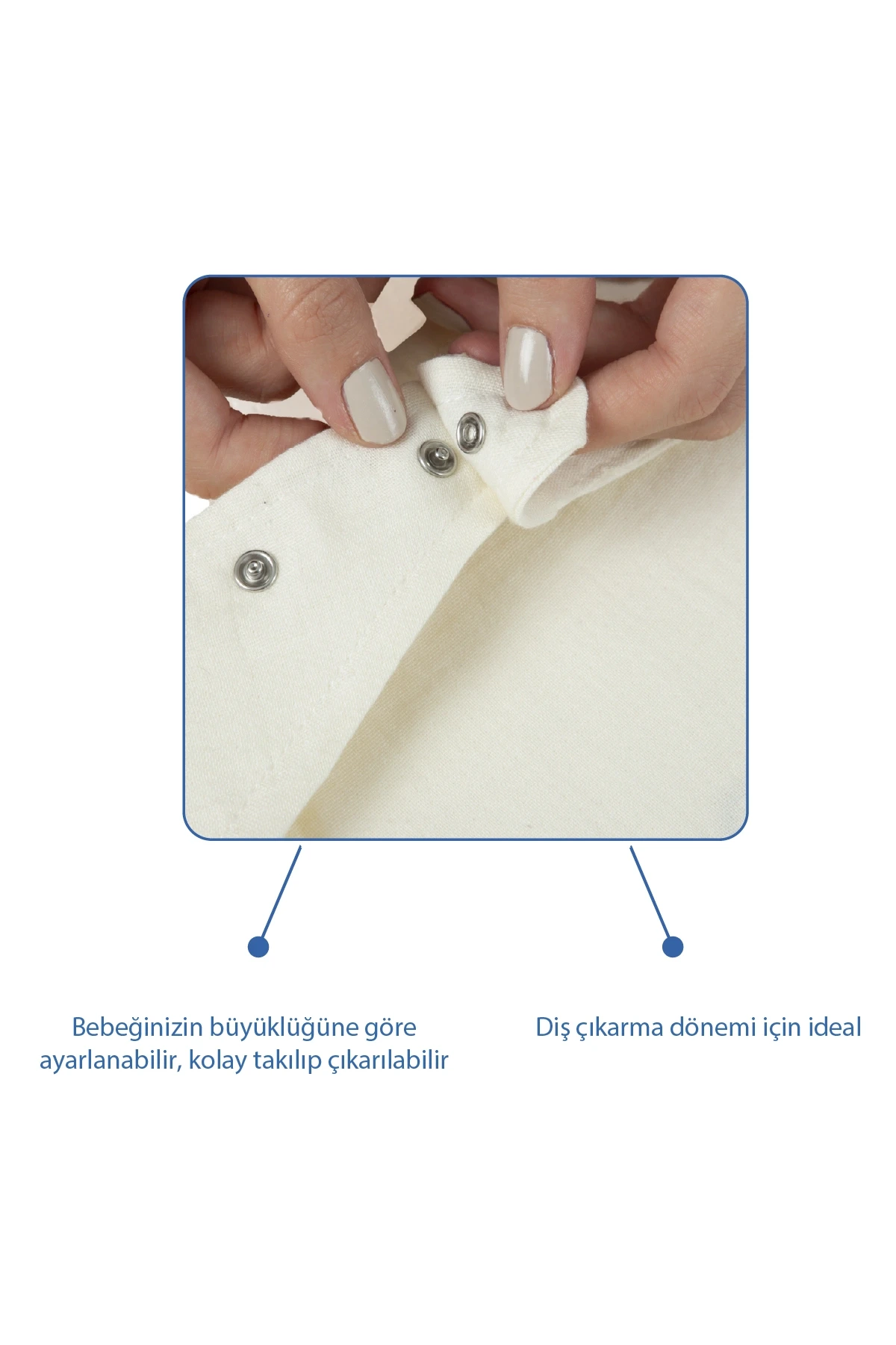 Bebeğinizin büyüklüğüne göre ayarlanabilir, kolay takılıp çıkarılabilir

Diş çıkarma dönemi için ideal