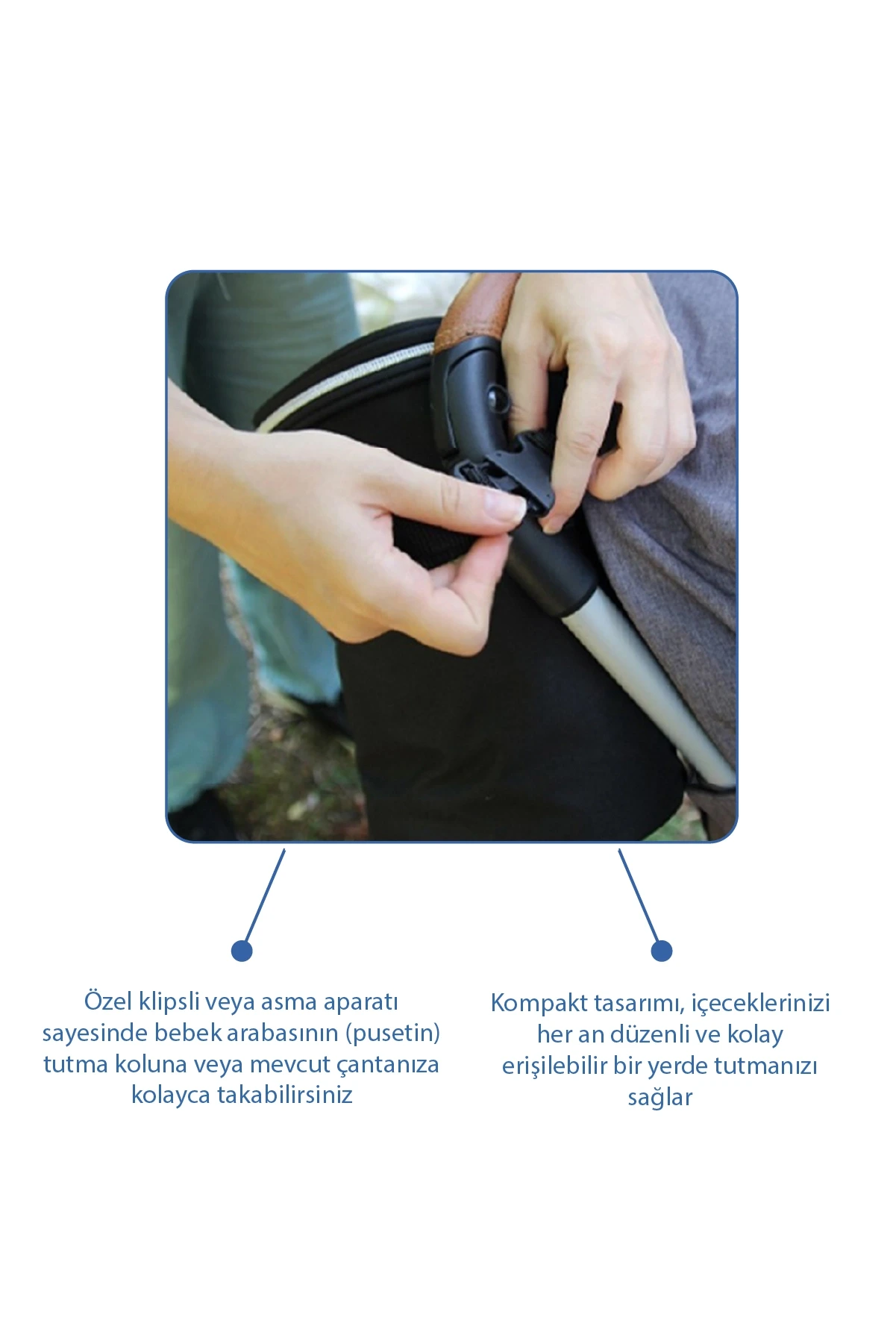 Özel klipsli veya asma aparatı sayesinde bebek arabasının (pusetin) tutma koluna veya mevcut çantanıza kolayca takabilirsiniz

Kompakt tasarımı, içeceklerinizi her an düzenli ve kolay erişilebilir bir yerde tutmanızı sağlar