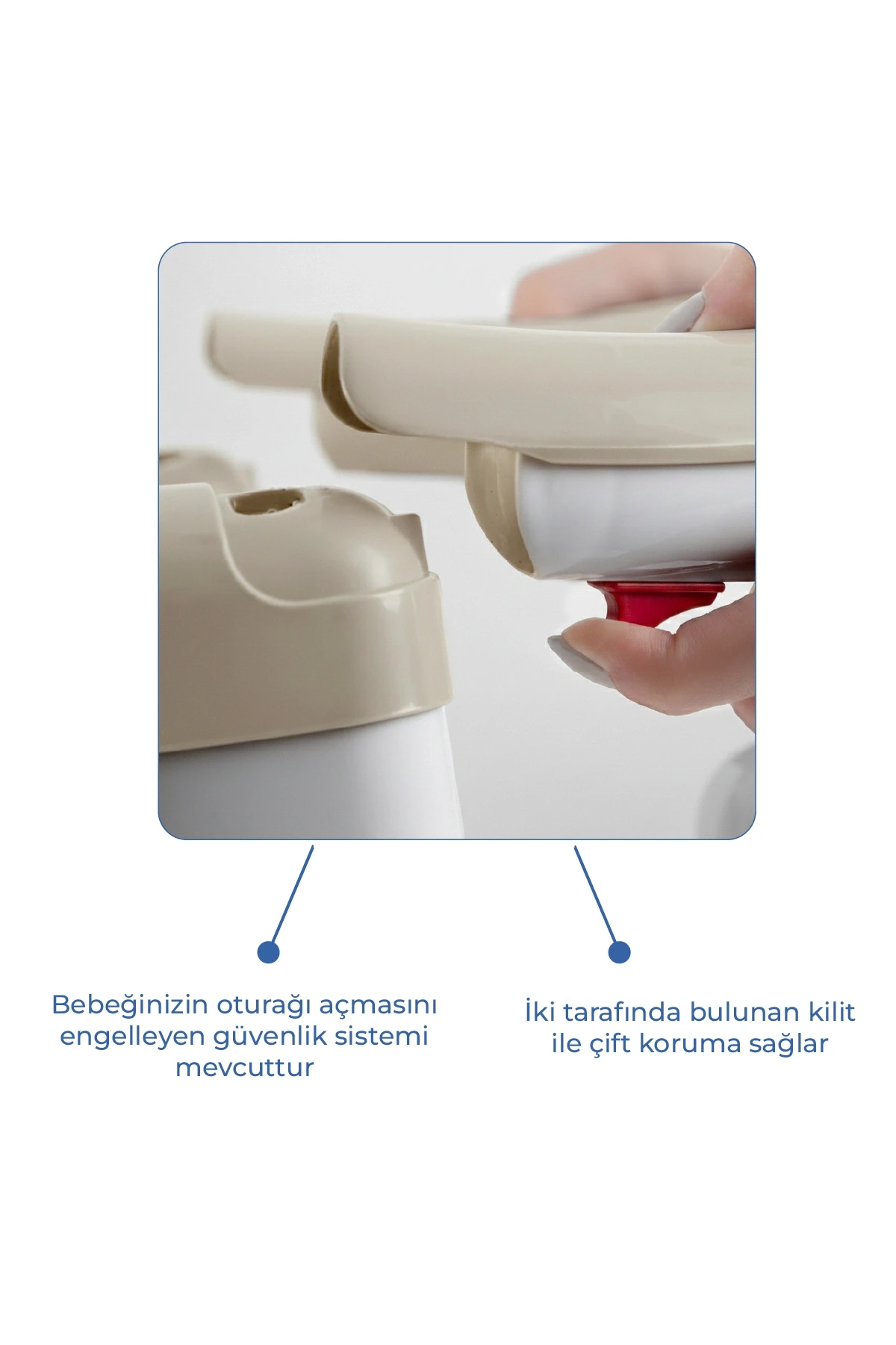 Bebeğinizin oturağı açmasını engelleyen güvenlik sistemi mevcuttur

İki tarafında bulunan kilit ile çift koruma sağlar