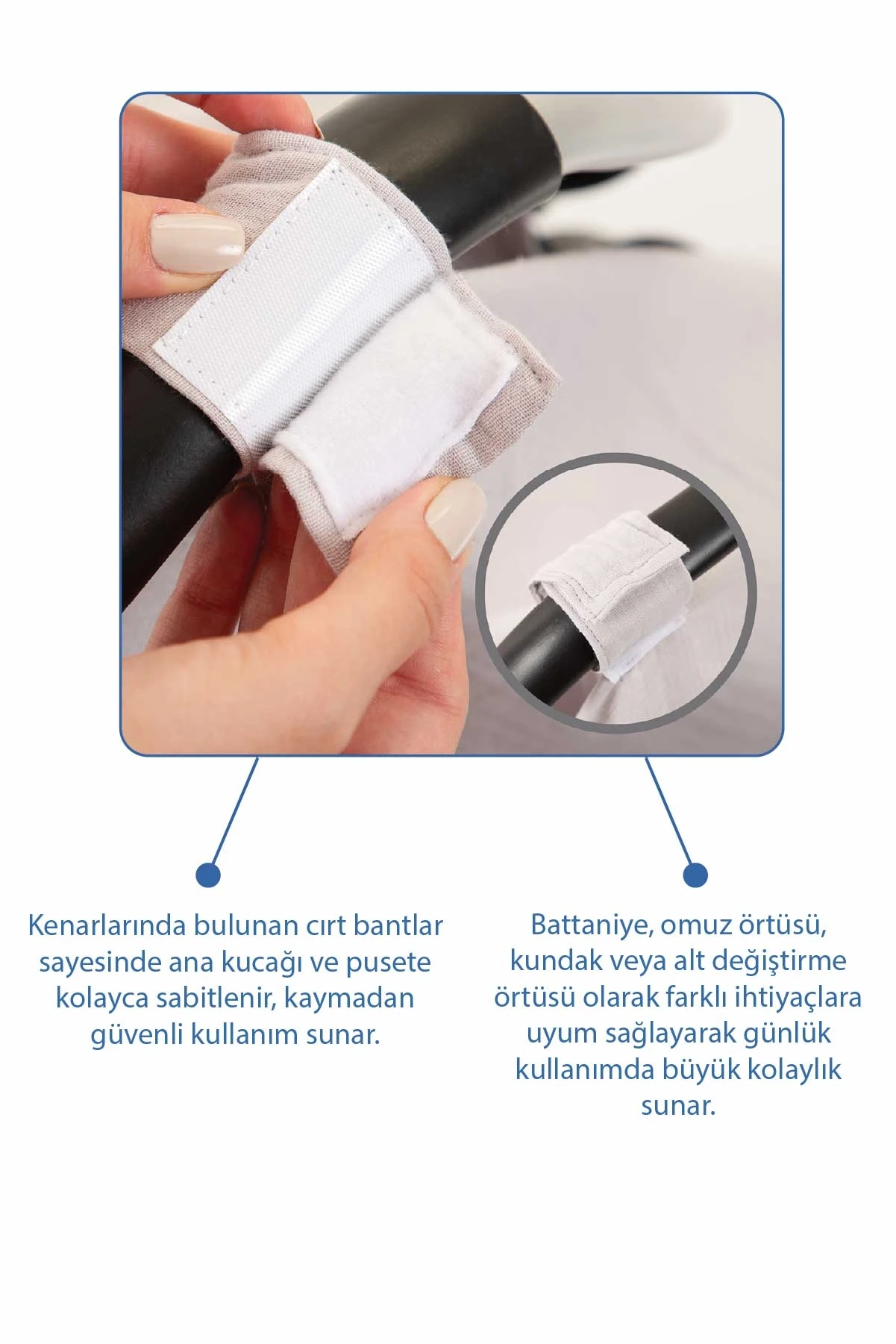 Kenarlarında bulunan cırt bantlar sayesinde ana kucağı ve pusete kolayca sabitlenir, kaymadan güvenli kullanım sunar.

Battaniye, omuz örtüsü, kundak veya alt değiştirme örtüsü olarak farklı ihtiyaçlara uyum sağlayarak günlük kullanımda büyük kolaylık sunar.