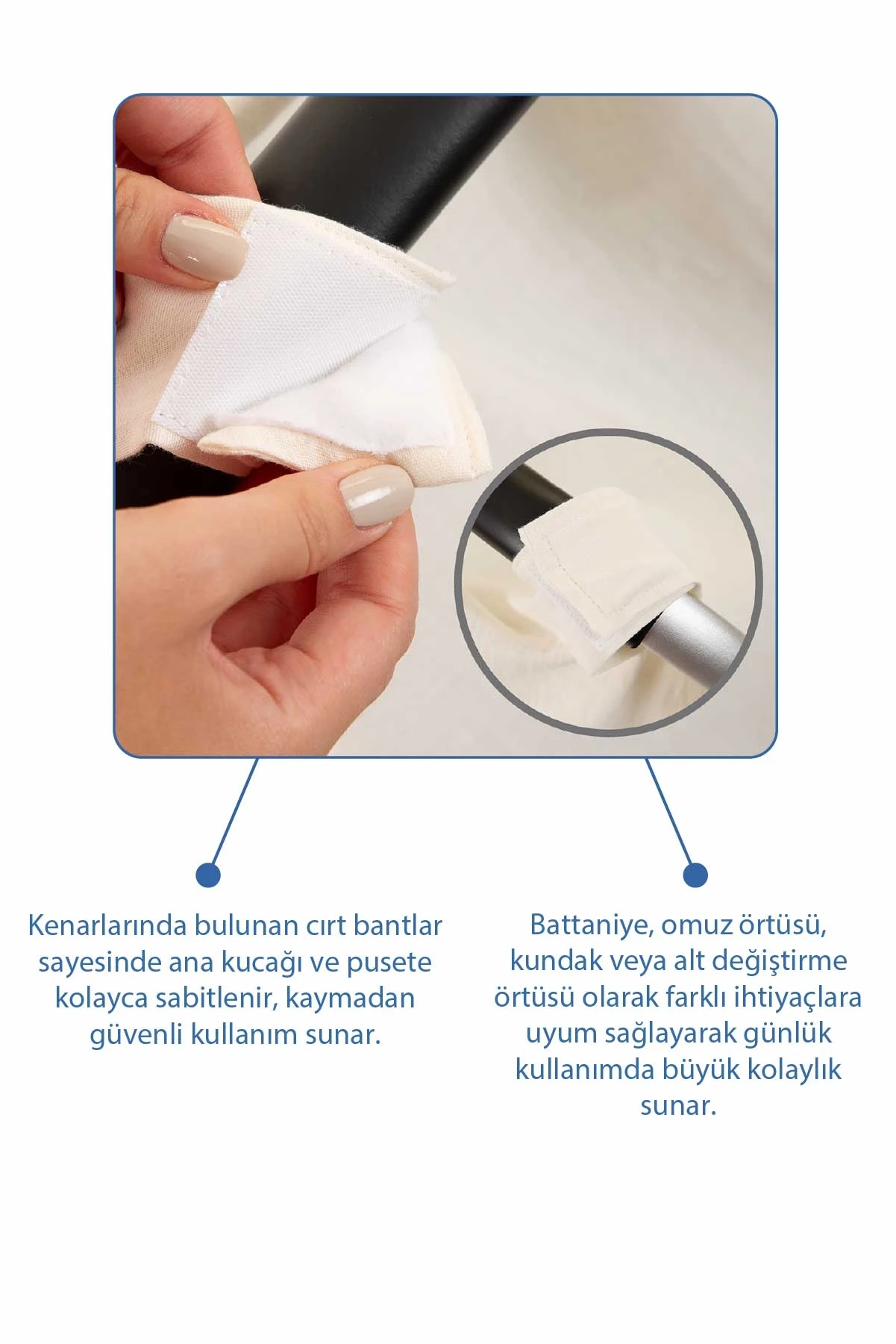 Kenarlarında bulunan cırt bantlar sayesinde ana kucağı ve pusete kolayca sabitlenir, kaymadan güvenli kullanım sunar.

Battaniye, omuz örtüsü, kundak veya alt değiştirme örtüsü olarak farklı ihtiyaçlara uyum sağlayarak günlük kullanımda büyük kolaylık sunar.