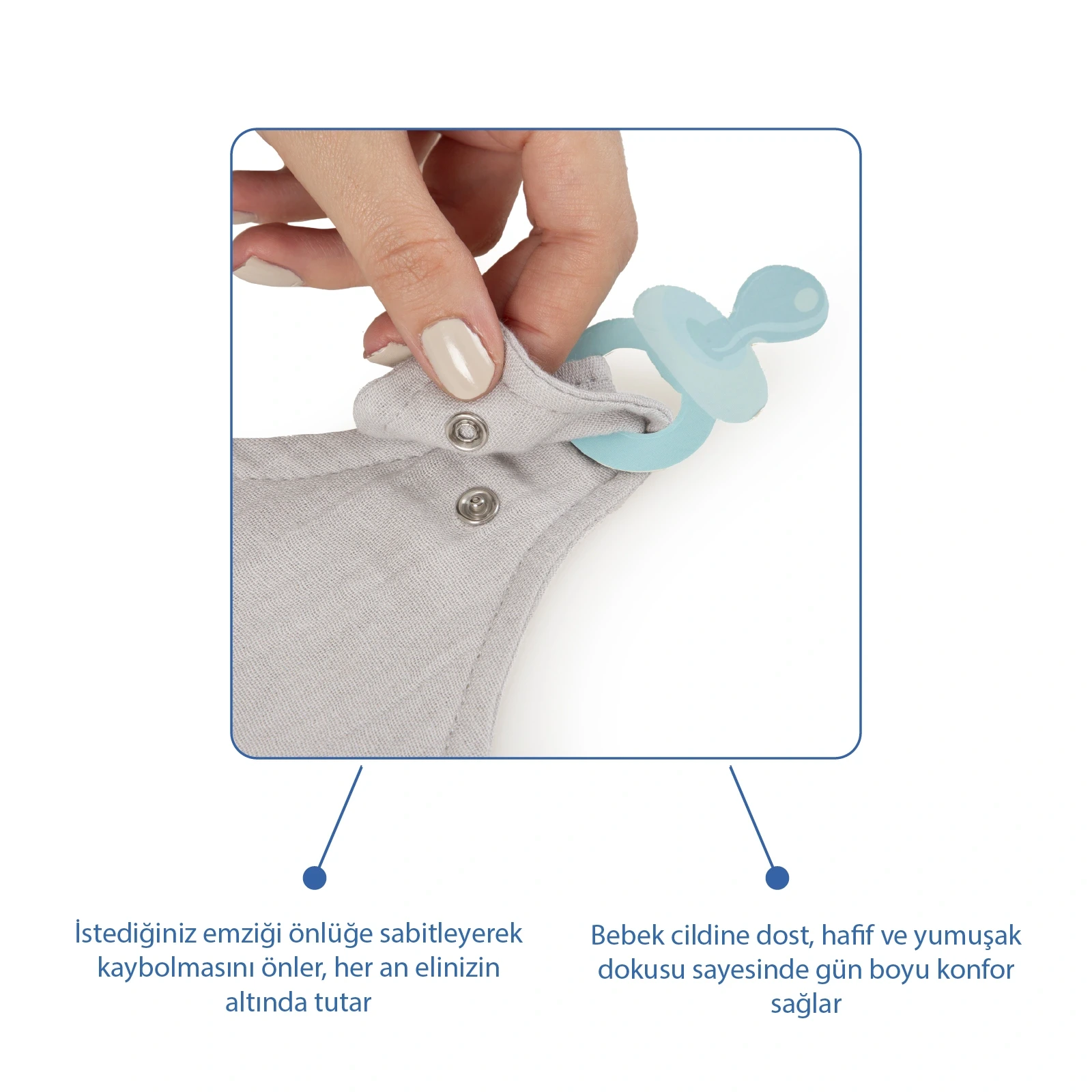 İstediğiniz emziği önlüğe sabitleyerek kaybolmasını önler, her an elinizin altında tutar

Bebek cildine dost, hafif ve yumuşak dokusu sayesinde gün boyu konfor sağlar