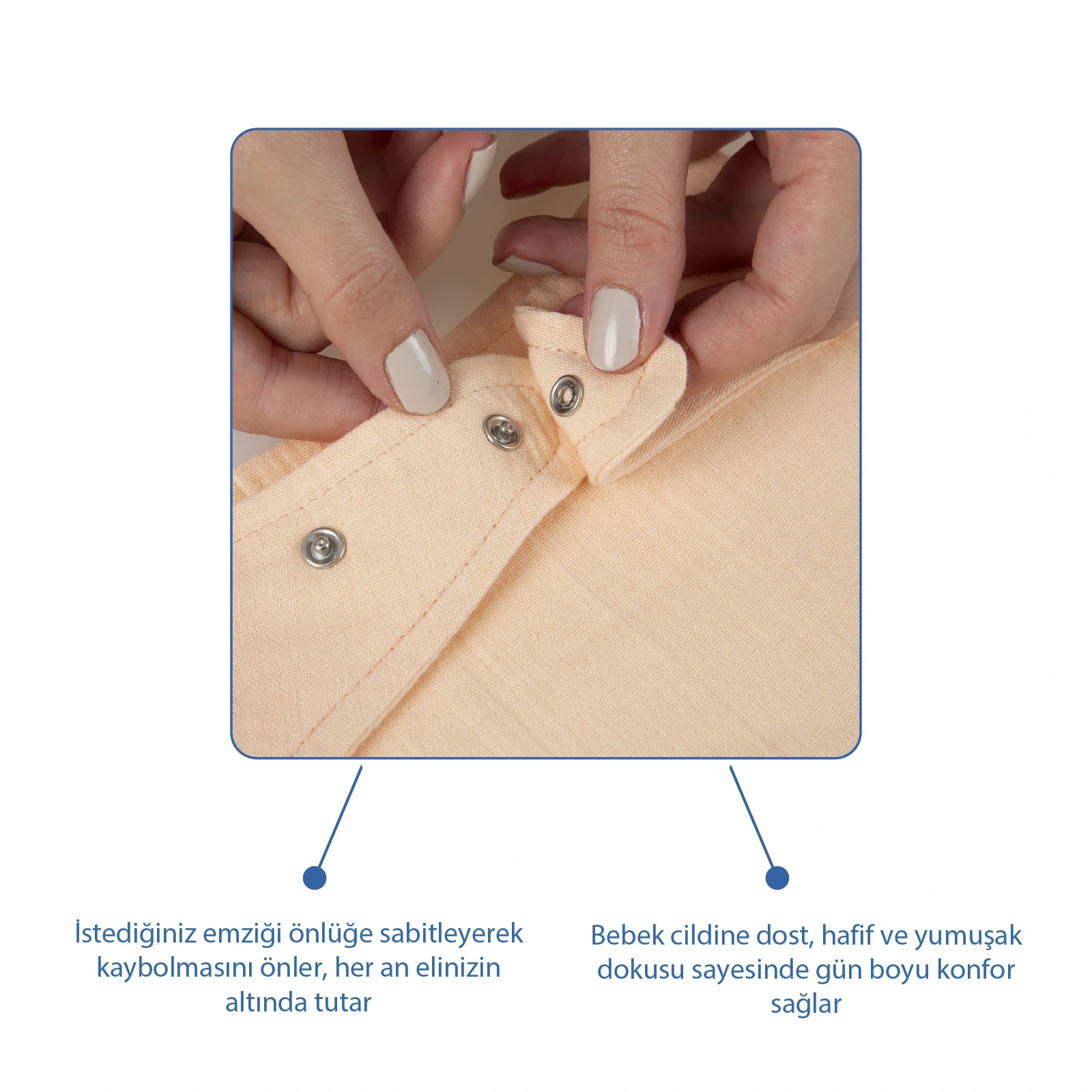 İstediğiniz emziği önlüğe sabitleyerek kaybolmasını önler, her an elinizin altında tutar

Bebek cildine dost, hafif ve yumuşak dokusu sayesinde gün boyu konfor sağlar