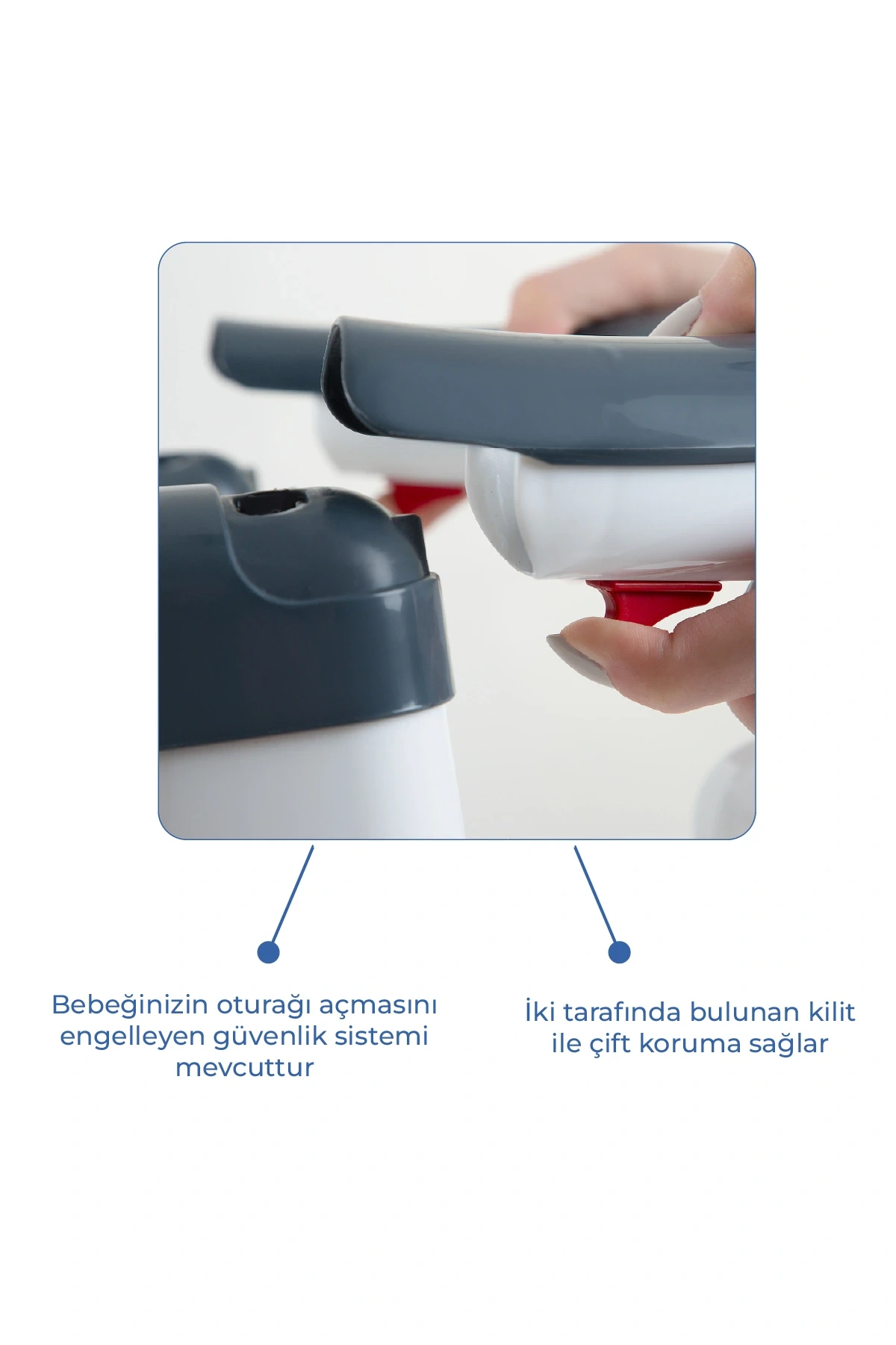 Bebeğinizin oturağı açmasını engelleyen güvenlik sistemi mevcuttur

İki tarafında bulunan kilit ile çift koruma sağlar