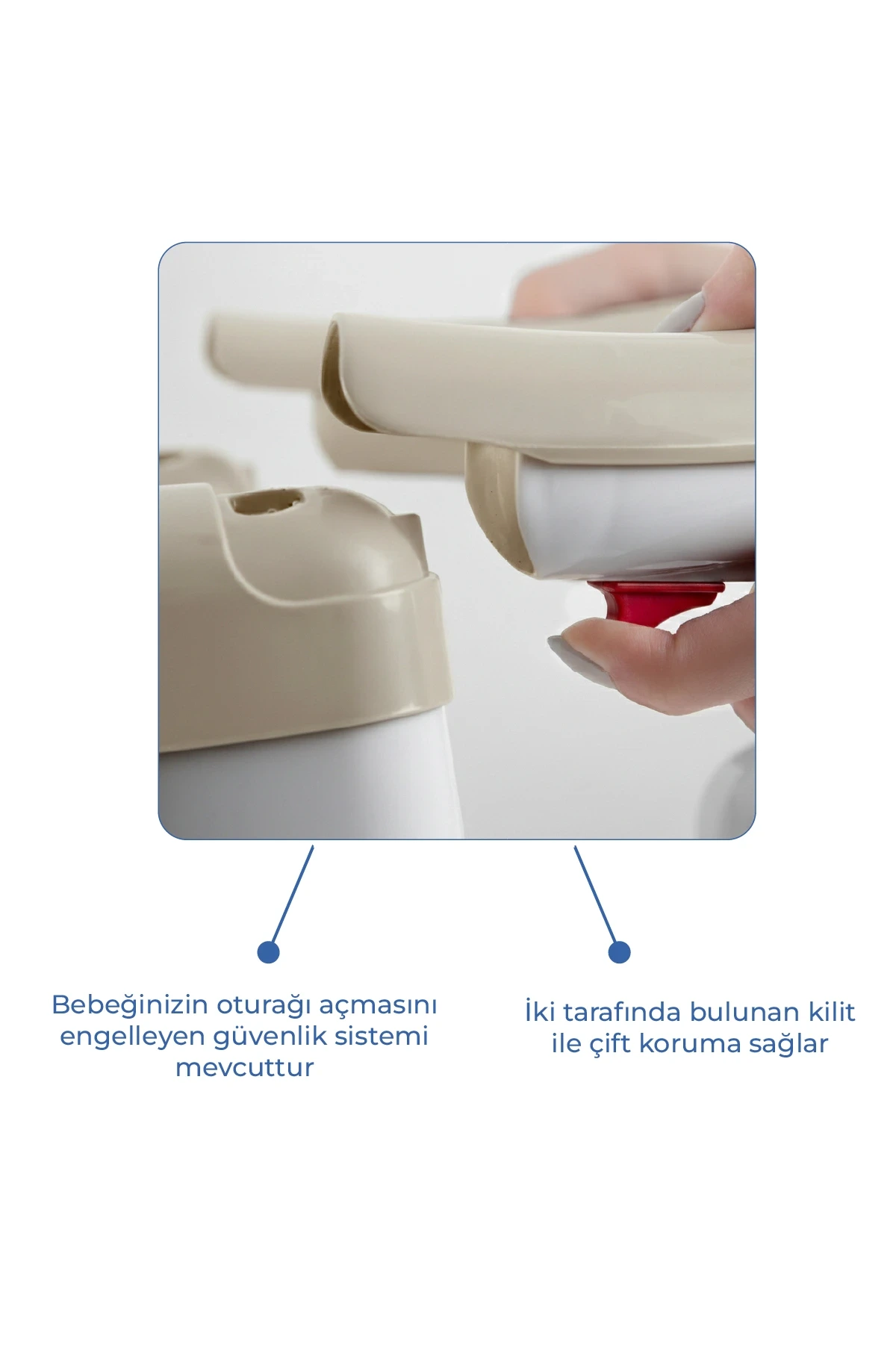 Bebeğinizin oturağı açmasını engelleyen güvenlik sistemi mevcuttur

İki tarafında bulunan kilit ile çift koruma sağlar