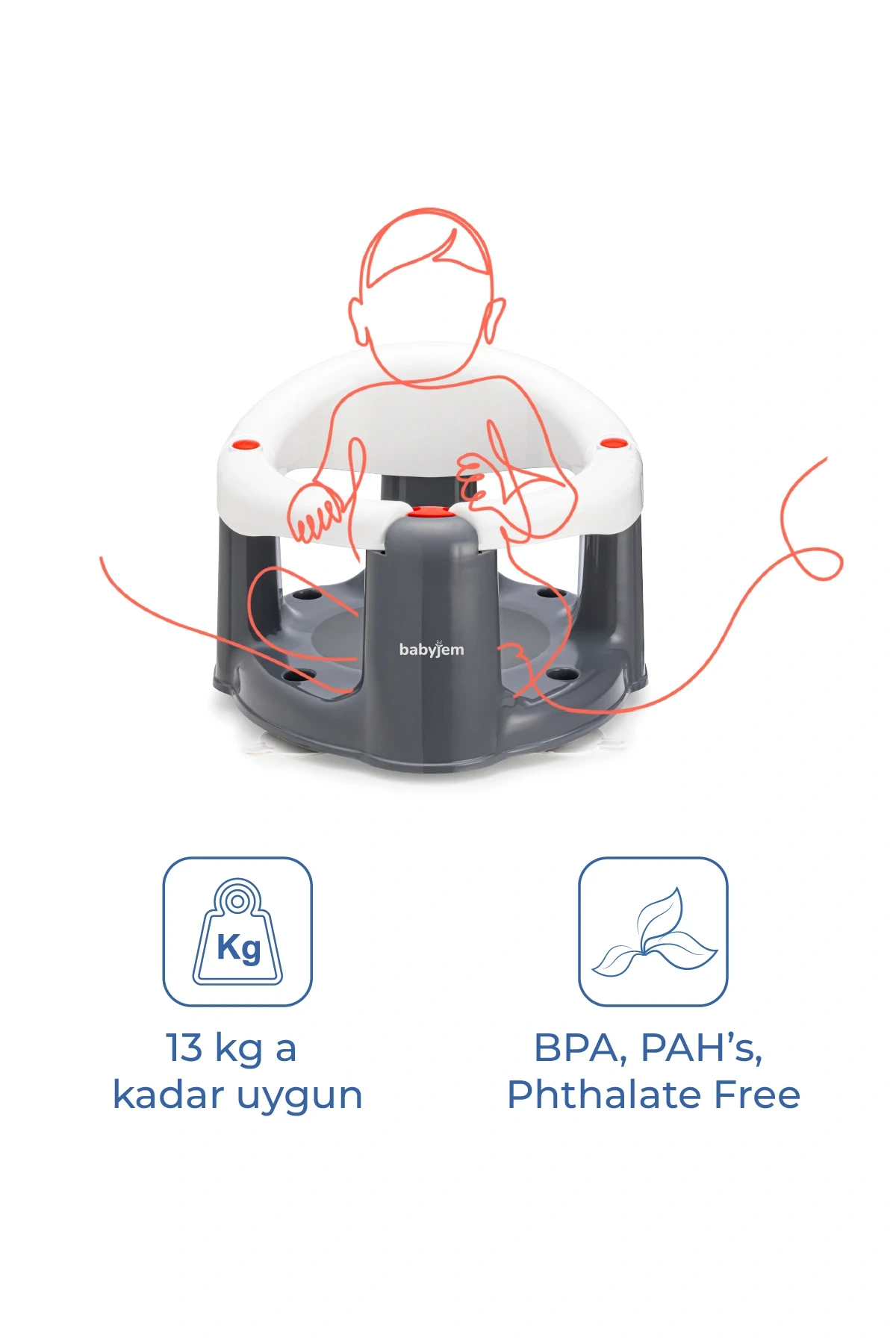 babyjem

Kg

13 kg a kadar uygun

BPA, PAH's, Phthalate Free