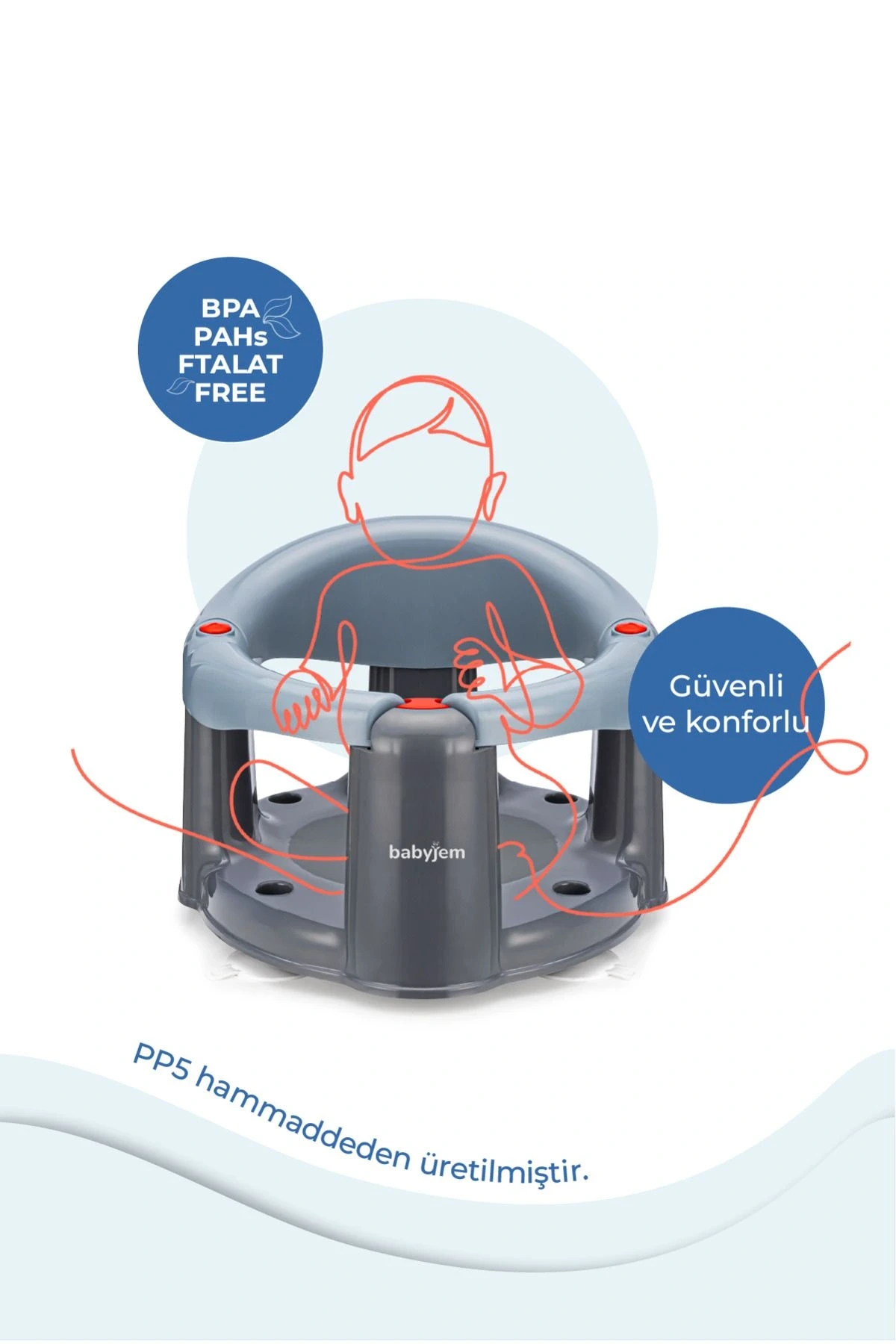 BPA
PAHs
FTALAT
FREE

Güvenli
ve konforlu

babyjem

PP5 hammaddeden üretilmiştir.