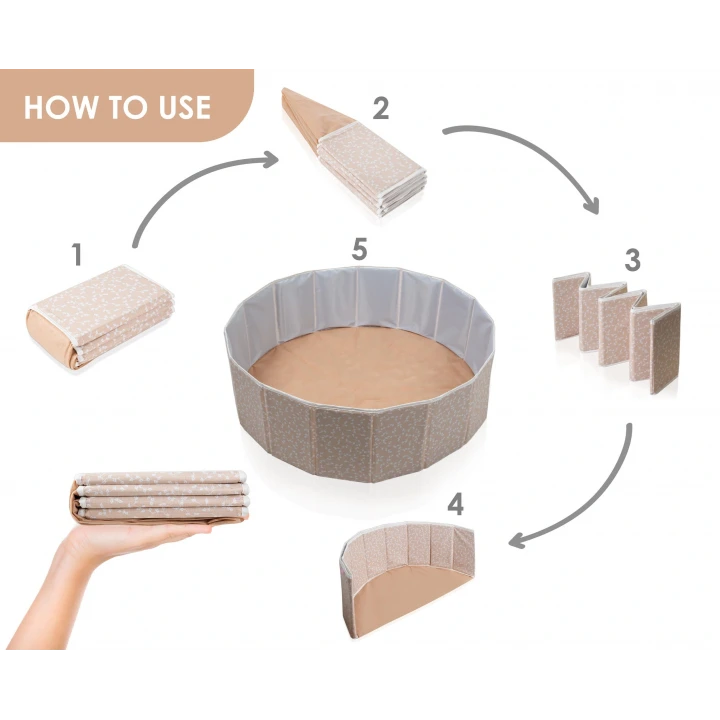 HOW TO USE

1

2

3

4

5