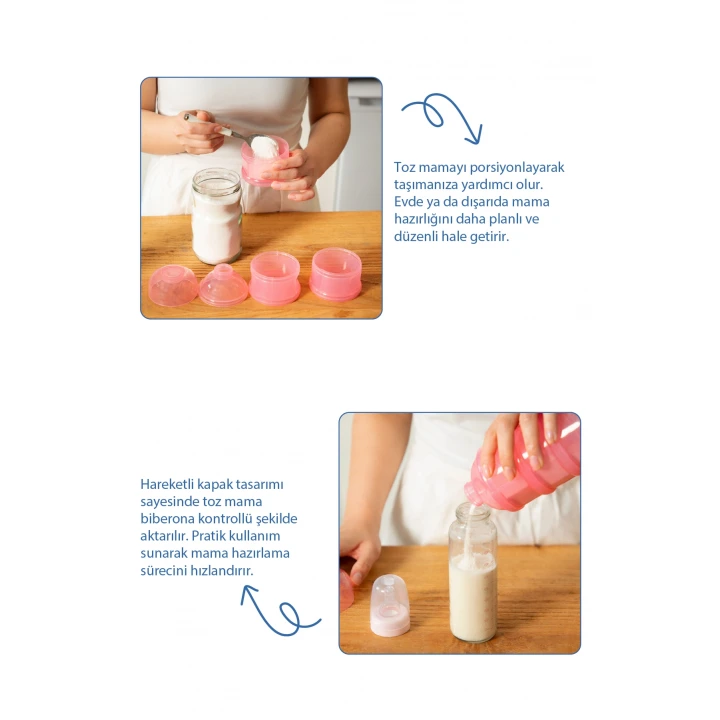 Toz mamayı porsiyonlayarak taşımanıza yardımcı olur. Evde ya da dışarıda mama hazırlığını daha planlı ve düzenli hale getirir.

Hareketli kapak tasarımı sayesinde toz mama biberona kontrollü şekilde aktarılır. Pratik kullanım sunarak mama hazırlama sürecini hızlandırır.