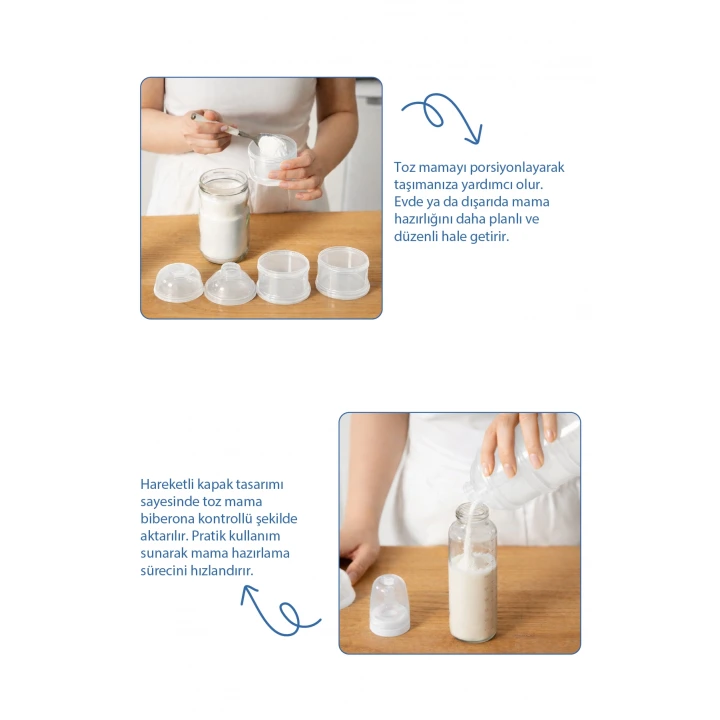 Toz mamayı porsiyonlayarak taşımanıza yardımcı olur. Evde ya da dışarıda mama hazırlığını daha planlı ve düzenli hale getirir.

Hareketli kapak tasarımı sayesinde toz mama biberona kontrollü şekilde aktarılır. Pratik kullanım sunarak mama hazırlama sürecini hızlandırır.