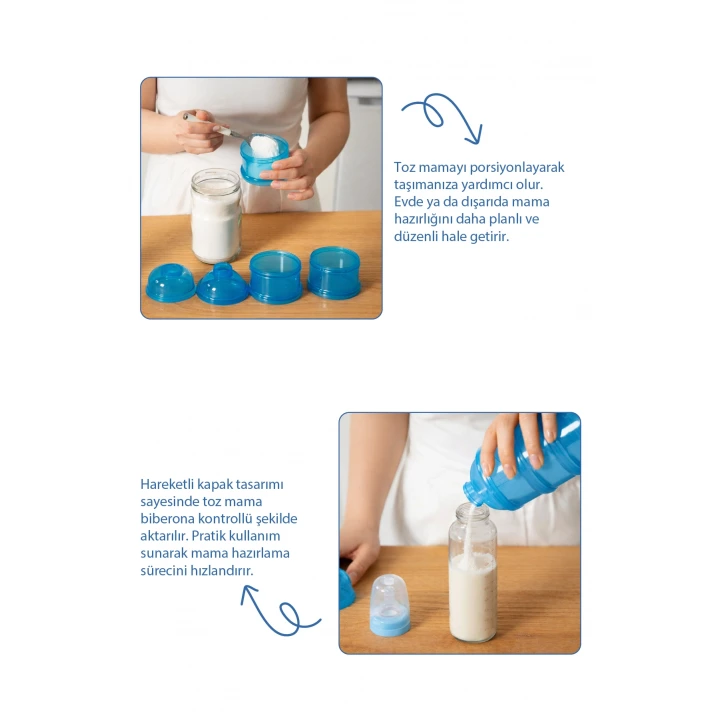 Toz mamayı porsiyonlayarak taşımanıza yardımcı olur. Evde ya da dışarıda mama hazırlığını daha planlı ve düzenli hale getirir.

Hareketli kapak tasarımı sayesinde toz mama biberona kontrollü şekilde aktarılır. Pratik kullanım sunarak mama hazırlama sürecini hızlandırır.