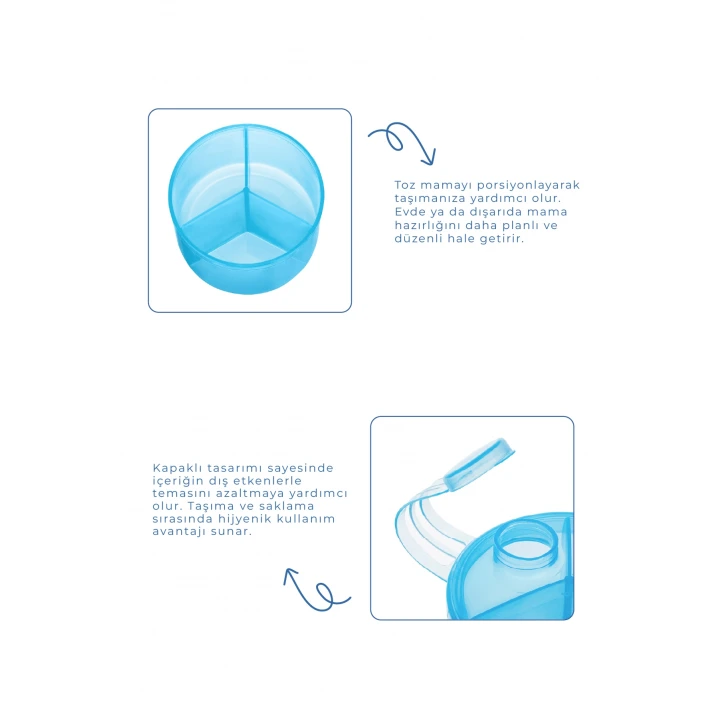 Toz mamayı porsiyonlayarak taşımanıza yardımcı olur. Evde ya da dışarıda mama hazırlığını daha planlı ve düzenli hale getirir.

Kapaklı tasarımı sayesinde içeriğin dış etkenlerle temasını azaltmaya yardımcı olur. Taşıma ve saklama sırasında hijyenik kullanım avantajı sunar.