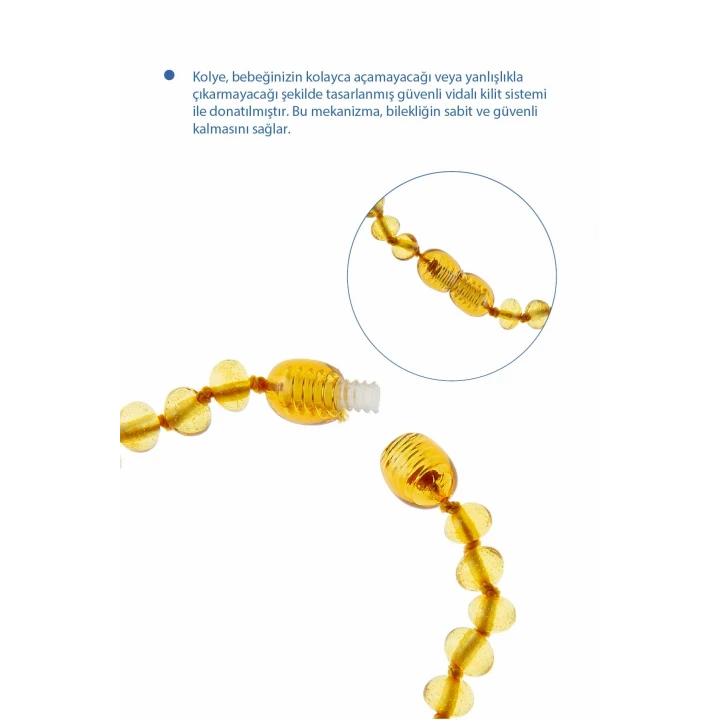 Kolye, bebeğinizin kolayca açamayacağı veya yanlışlıkla çıkarmayacağı şekilde tasarlanmış güvenli vidalı kilit sistemi ile donatılmıştır. Bu mekanizma, bilekliğin sabit ve güvenli kalmasını sağlar.