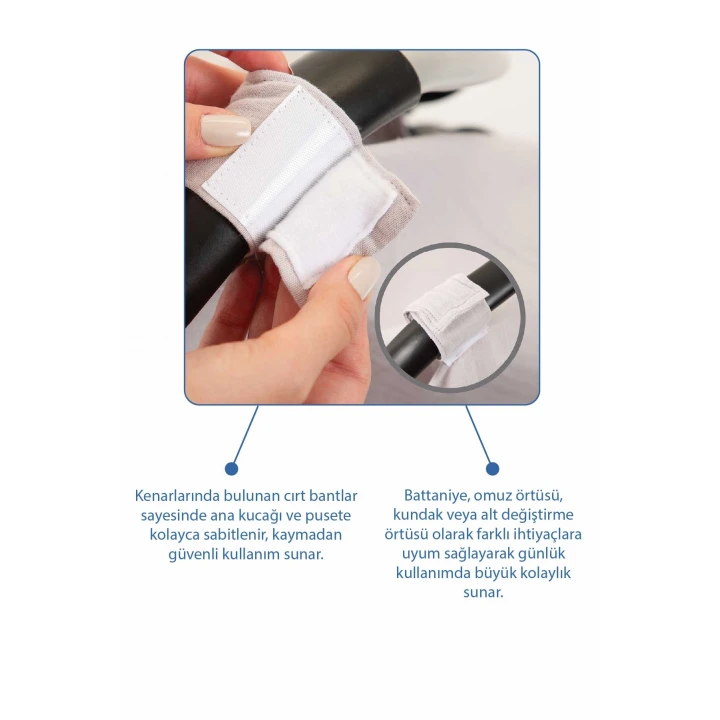 Kenarlarında bulunan cırt bantlar sayesinde ana kucağı ve pusete kolayca sabitlenir, kaymadan güvenli kullanım sunar.

Battaniye, omuz örtüsü, kundak veya alt değiştirme örtüsü olarak farklı ihtiyaçlara uyum sağlayarak günlük kullanımda büyük kolaylık sunar.