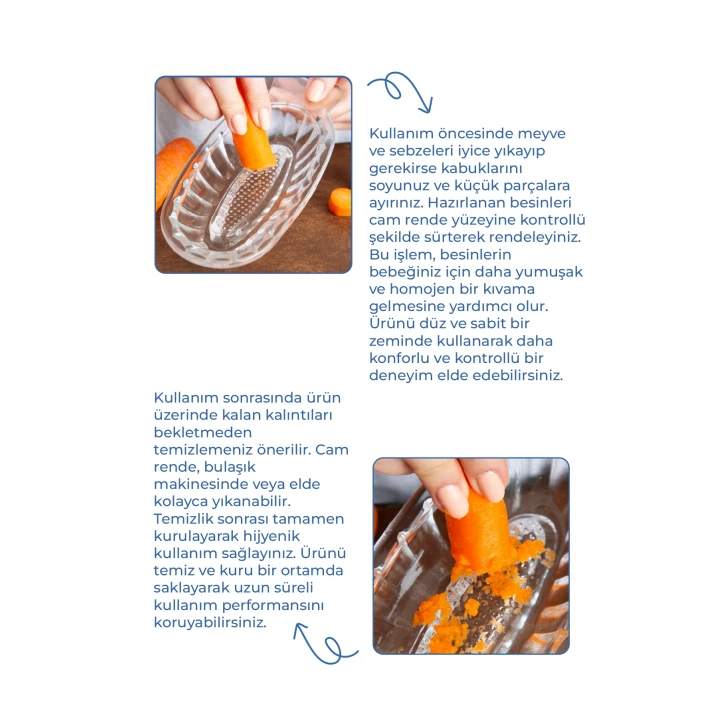 Kullanım öncesinde meyve ve sebzeleri iyice yıkayıp gerekirse kabuklarını soyunuz ve küçük parçalara ayırınız. Hazırlanan besinleri cam rende yüzeyine kontrollü şekilde sürterek rendeleyiniz. Bu işlem, besinlerin bebeğiniz için daha yumuşak ve homojen bir kıvama gelmesine yardımcı olur. Ürünü düz ve sabit bir zeminde kullanarak daha konforlu ve kontrollü bir deneyim elde edebilirsiniz.

Kullanım sonrasında ürün üzerinde kalan kalıntıları bekletmeden temizlemeniz önerilir. Cam rende, bulaşık makinesinde veya elde kolayca yıkanabilir. Temizlik sonrası tamamen kurulayarak hijyenik kullanım sağlayınız. Ürünü temiz ve kuru bir ortamda saklayarak uzun süreli kullanım performansını koruyabilirsiniz.