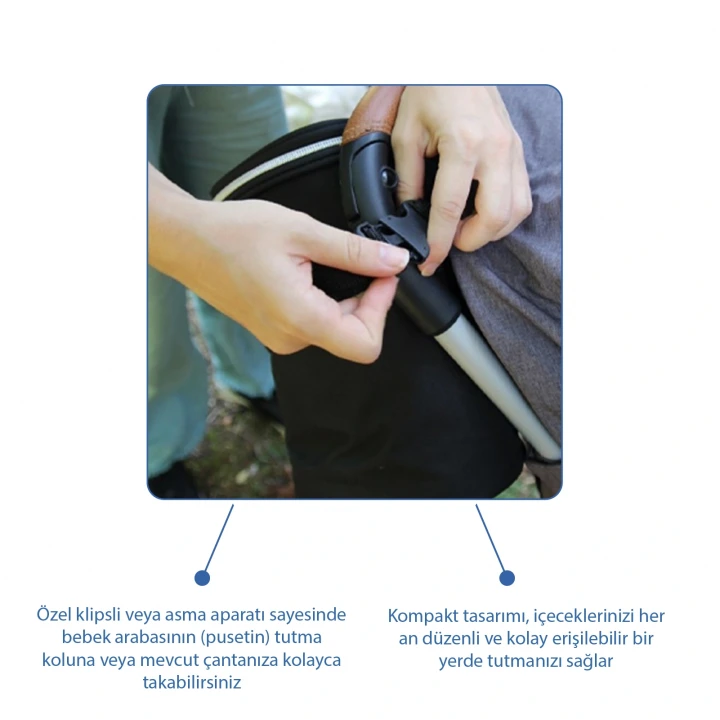 Özel klipsli veya asma aparatı sayesinde bebek arabasının (pusetin) tutma koluna veya mevcut çantanıza kolayca takabilirsiniz

Kompakt tasarımı, içeceklerinizi her an düzenli ve kolay erişilebilir bir yerde tutmanızı sağlar