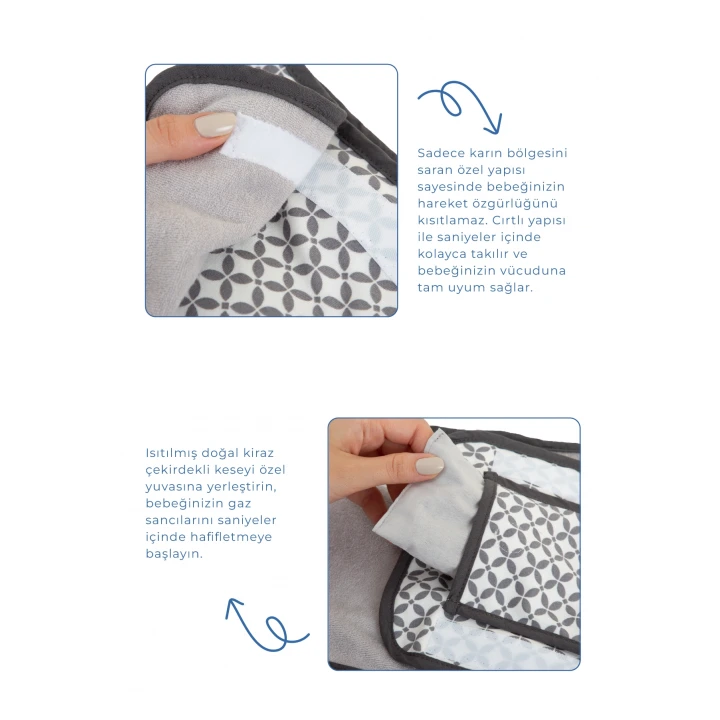 Sadece karın bölgesini saran özel yapısı sayesinde bebeğinizin hareket özgürlüğünü kısıtlamaz. Cırtlı yapısı ile saniyeler içinde kolayca takılır ve bebeğinizin vücuduna tam uyum sağlar.

Isıtılmış doğal kiraz çekirdekli keseyi özel yuvasına yerleştirin, bebeğinizin gaz sancılarını saniyeler içinde hafifletmeye başlayın.