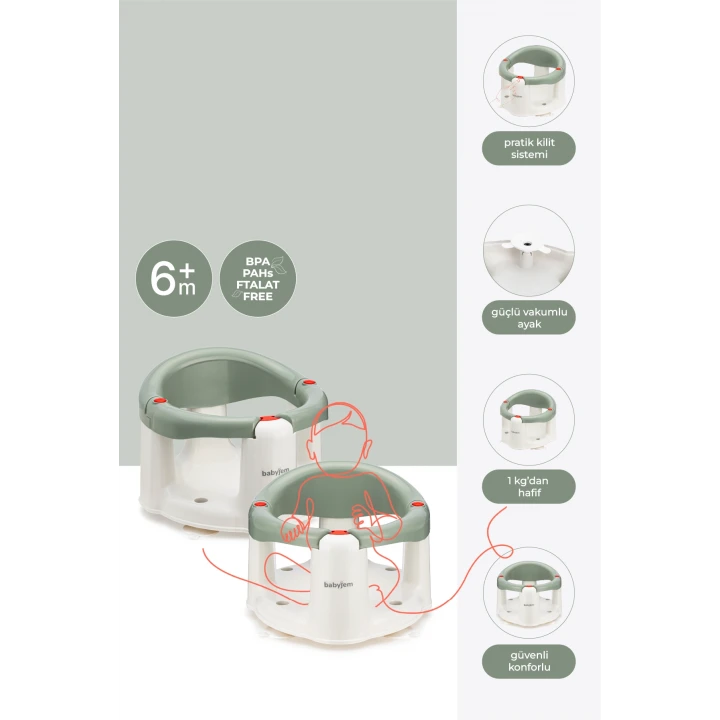 6+ m

BPA PAHs FTALAT FREE

babyjem

babyjem

pratik kilit sistemi

güçlü vakumlu ayak

1 kg'dan hafif

güvenli konforlu