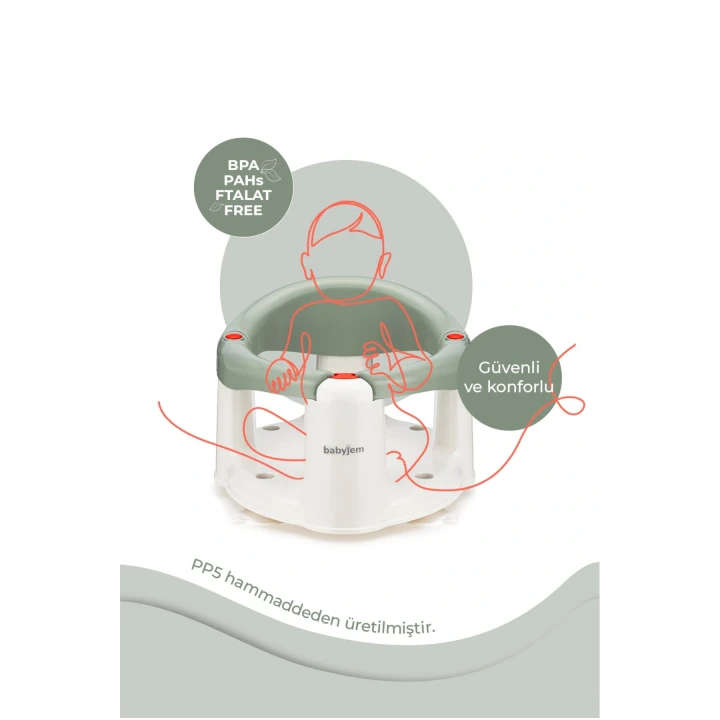 BPA
PAHs
FTALAT
FREE

Güvenli
ve konforlu

babyjem

PP5 hammaddeden üretilmiştir.