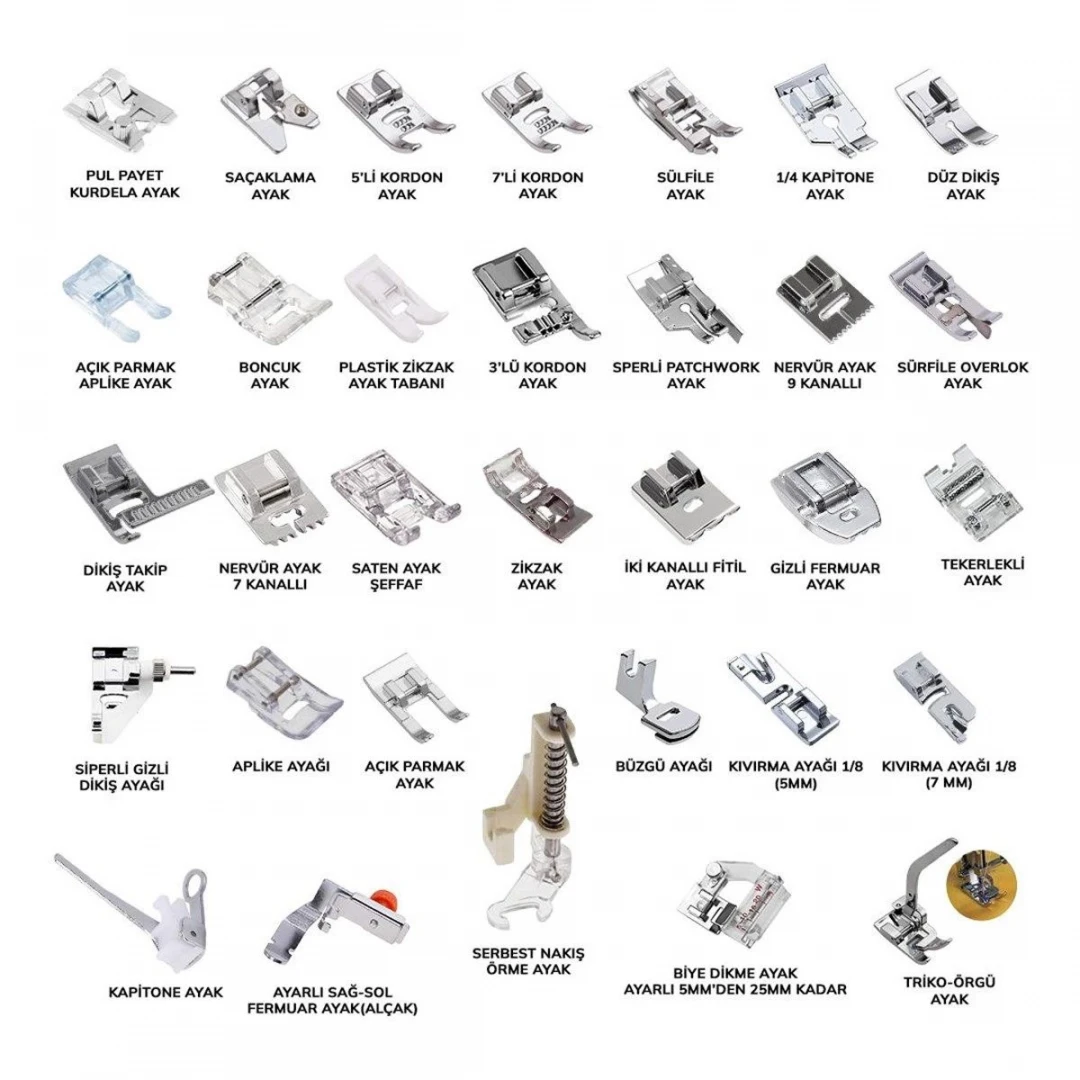 PUL PAYET KURDELA AYAK

SAÇAKLAMA AYAK

5'Lİ KORDON AYAK

7'Lİ KORDON AYAK

SÜLFİLE AYAK

1/4 KAPİTONE AYAK

DÜZ DİKİŞ AYAK

AÇIK PARMAK APLİKE AYAK

BONCUK AYAK

PLASTİK ZİKZAK AYAK TABANI

3'LÜ KORDON AYAK

SPERLİ PATCHWORK AYAK

NERVÜR AYAK 9 KANALLI

SÜRFİLE OVERLOK AYAK

DİKİŞ TAKİP AYAK

NERVÜR AYAK 7 KANALLI

SATEN AYAK ŞEFFAF

ZİKZAK AYAK

İKİ KANALLI FİTİL AYAK

GİZLİ FERMUAR AYAK

TEKERLEKLİ AYAK

SİPERLİ GİZLİ DİKİŞ AYAĞI

APLİKE AYAĞI

AÇIK PARMAK AYAK

BÜZGÜ AYAĞI

KIVIRMA AYAĞI 1/8 (5MM)

KIVIRMA AYAĞI 1/8 (7 MM)

KAPİTONE AYAK

AYARLI SAĞ-SOL FERMUAR AYAK(ALÇAK)

SERBEST NAKIŞ ÖRME AYAK

BİYE DİKME AYAK AYARLI 5MM'DEN 25MM KADAR

TRİKO-ÖRGÜ AYAK