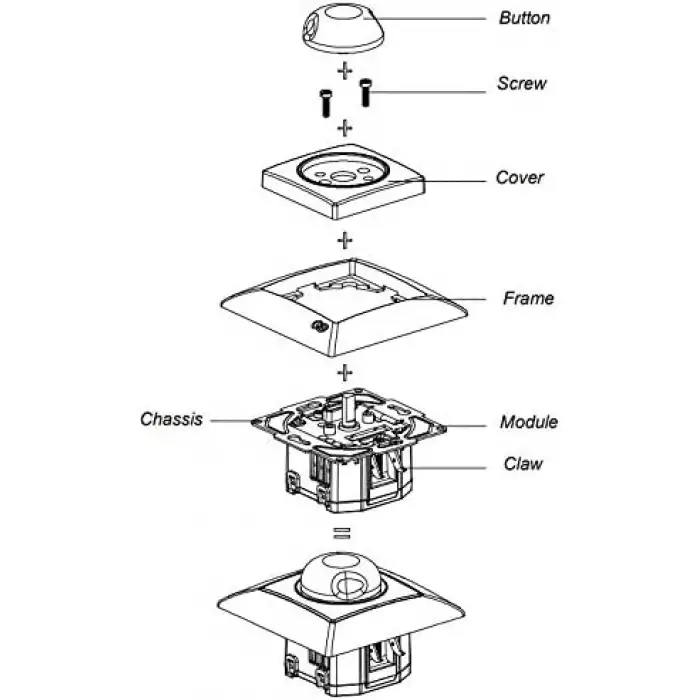 Button

+

Screw

+

Cover

+

Frame

+

Chassis

Module

Claw

=