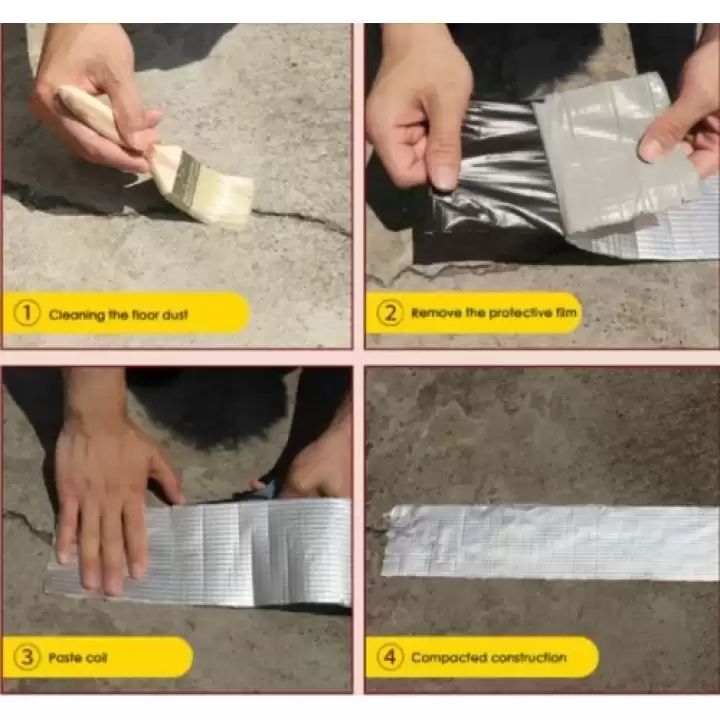 ① Cleaning the floor dust

② Remove the protective film

③ Paste coil

④ Compacted construction