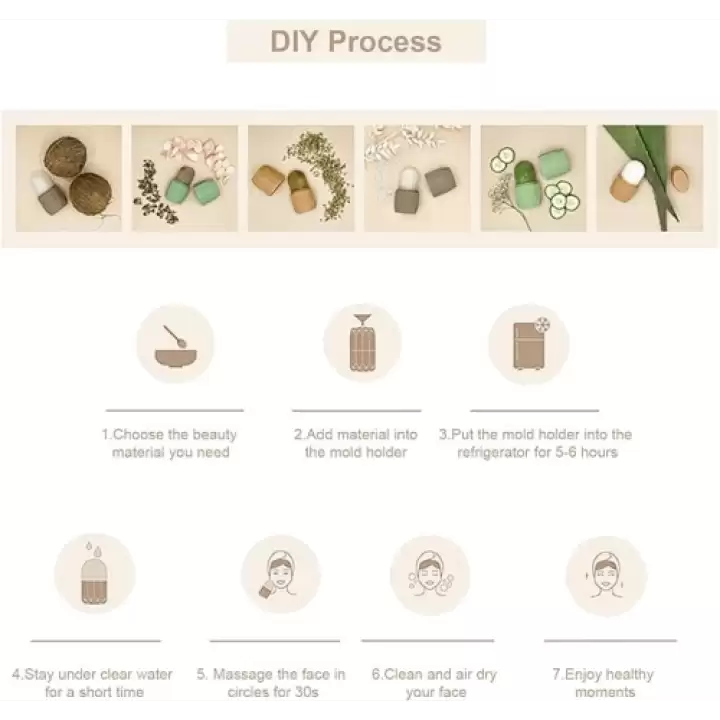 DIY Process

1.Choose the beauty material you need

2.Add material into the mold holder

3.Put the mold holder into the refrigerator for 5-6 hours

4.Stay under clear water for a short time

5. Massage the face in circles for 30s

6.Clean and air dry your face

7.Enjoy healthy moments