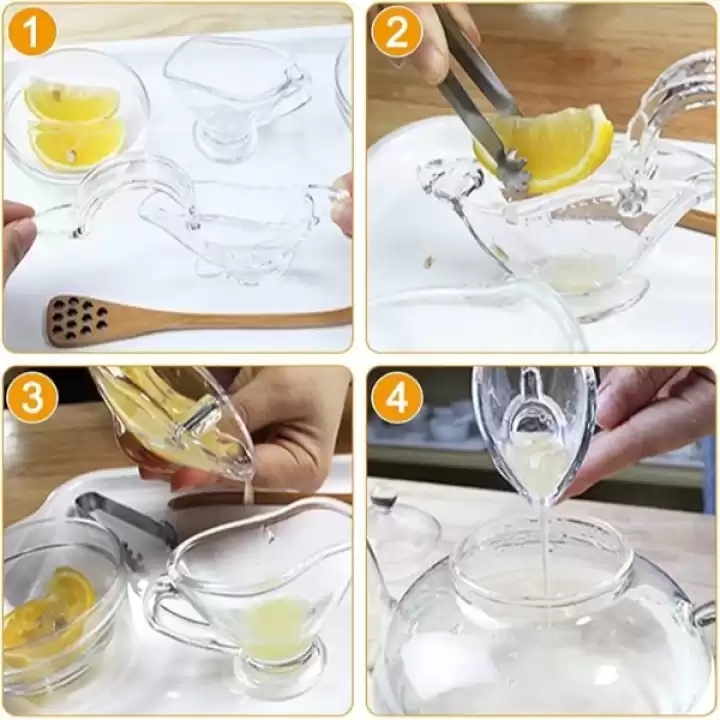 1

2

3

4