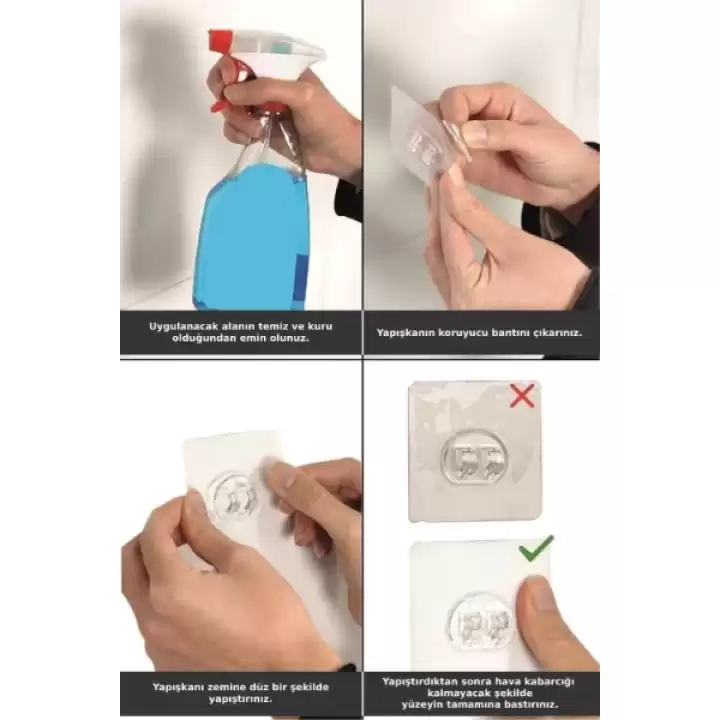 Uygulanacak alanın temiz ve kuru olduğundan emin olunuz.

Yapışkanın koruyucu bantını çıkarınız.

Yapışkanı zemine düz bir şekilde yapıştırınız.

Yapıştırdıktan sonra hava kabarcığı kalmayacak şekilde yüzeyin tamamına bastırınız.