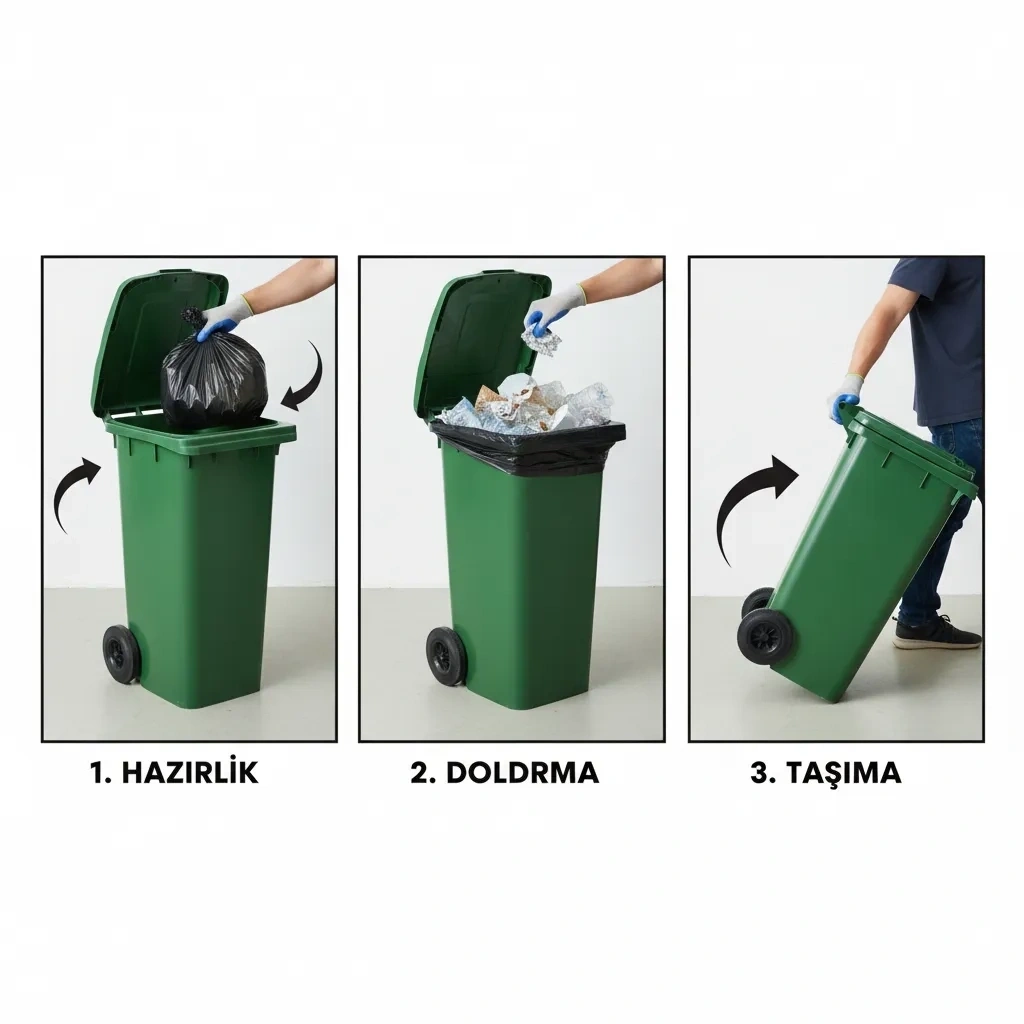 1. HAZIRLİK

2. DOLDRMA

3. TAŞIMA