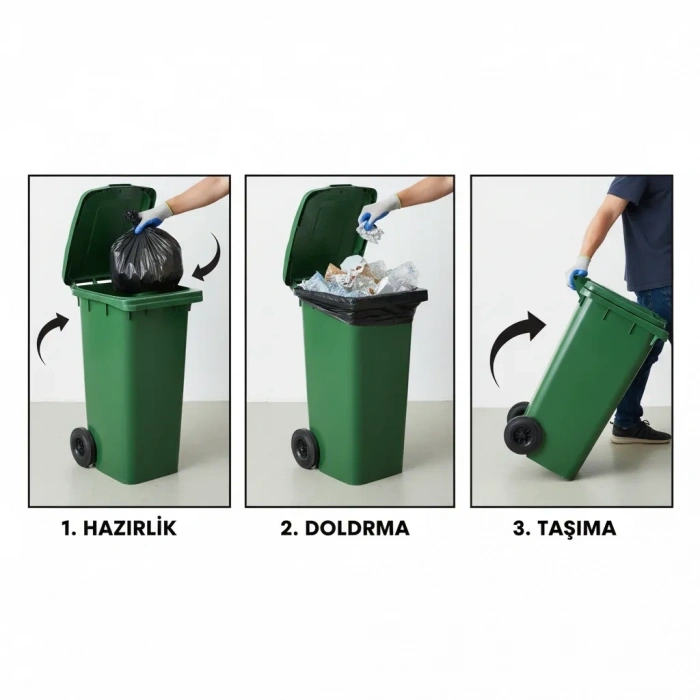 1. HAZIRLİK

2. DOLDRMA

3. TAŞIMA