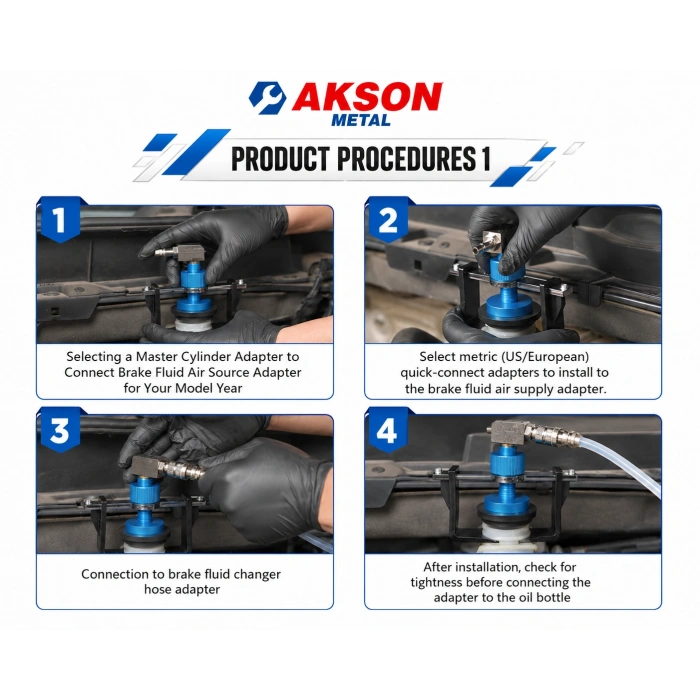 AKSON
METAL

PRODUCT PROCEDURES 1

1

Selecting a Master Cylinder Adapter to Connect Brake Fluid Air Source Adapter for Your Model Year

2

Select metric (US/European) quick-connect adapters to install to the brake fluid air supply adapter.

3

Connection to brake fluid changer hose adapter

4

After installation, check for tightness before connecting the adapter to the oil bottle