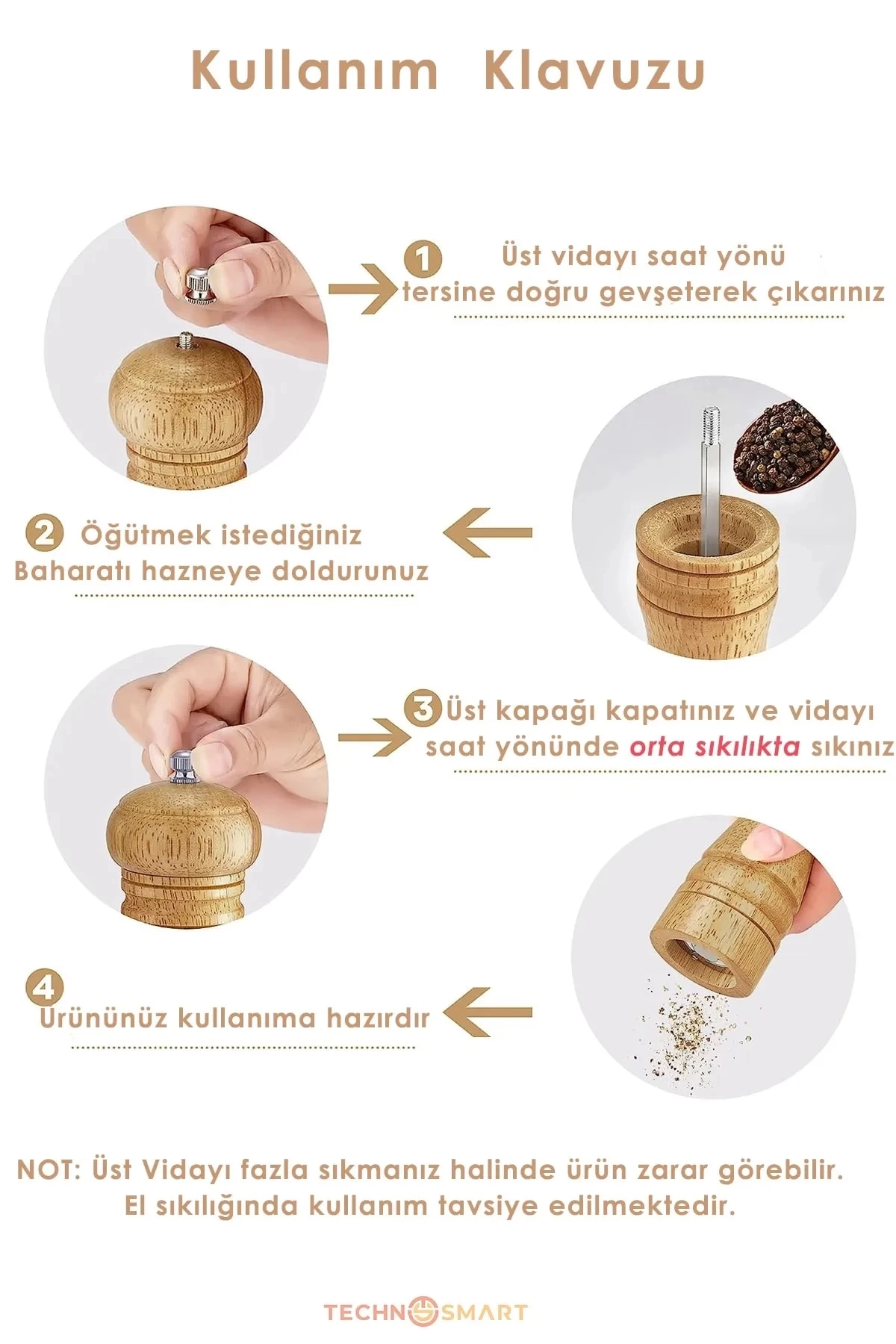 Kullanım Klavuzu

1 Üst vidayı saat yönü tersine doğru gevşeterek çıkarınız

2 Öğütmek istediğiniz Baharatı hazneye doldurunuz

3 Üst kapağı kapatınız ve vidayı saat yönünde orta sıkılıkta sıkınız

4 Ürününüz kullanıma hazırdır

NOT: Üst Vidayı fazla sıkmanız halinde ürün zarar görebilir. El sıkılığında kullanım tavsiye edilmektedir.

TECHNOSMART