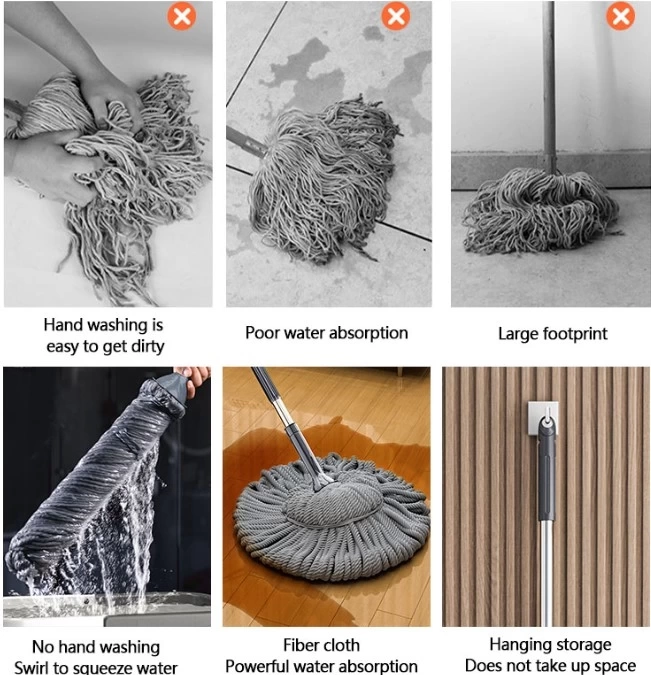 Hand washing is easy to get dirty

Poor water absorption

Large footprint

No hand washing
Swirl to squeeze water

Fiber cloth
Powerful water absorption

Hanging storage
Does not take up space