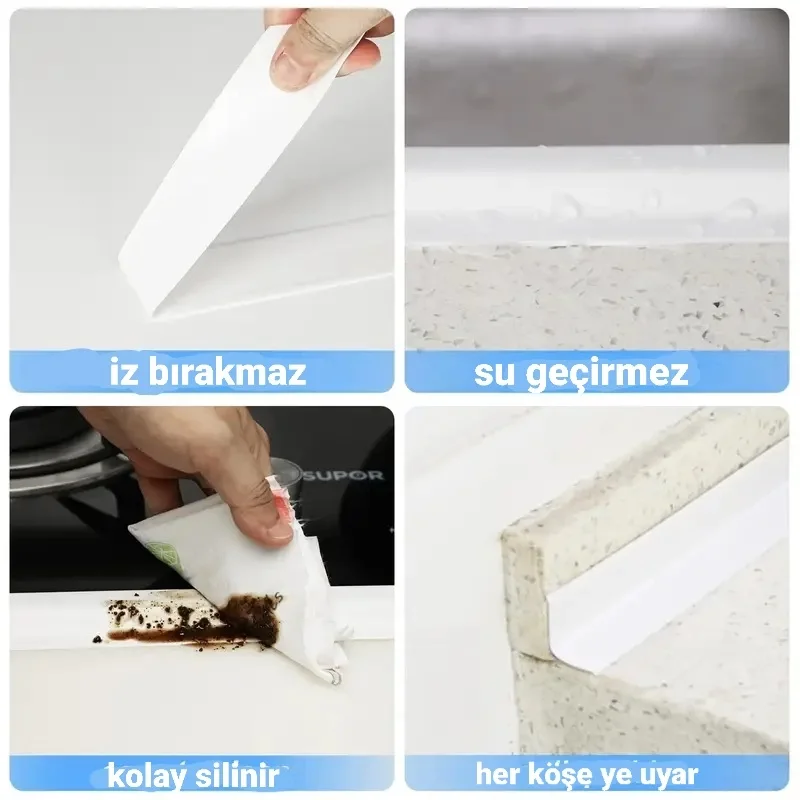 iz bırakmaz

su geçirmez

SUPOR

kolay silinir

her köşe ye uyar