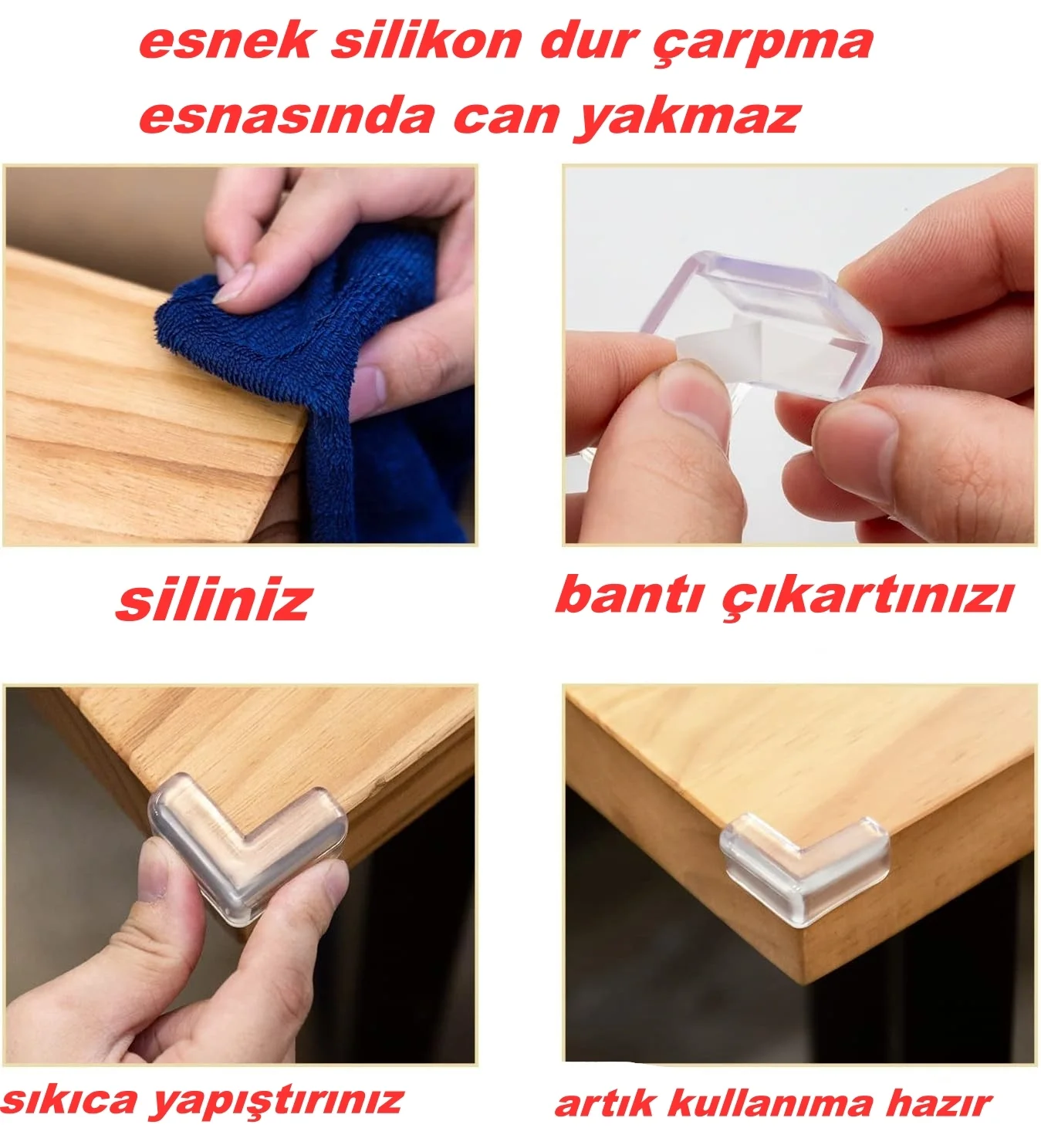 esnek silikon dur çarpma esnasında can yakmaz

siliniz

bantı çıkartınızı

sıkıca yapıştırınız

artık kullanıma hazır