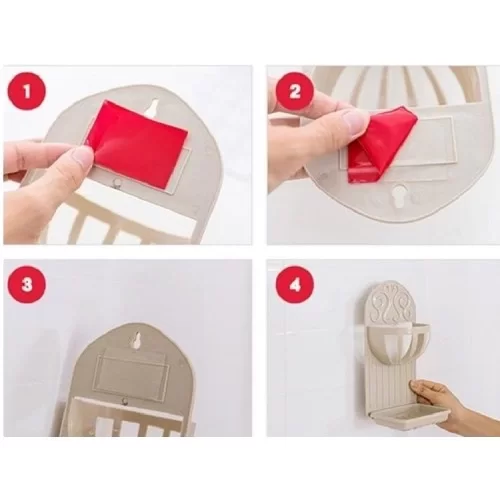 1

2

3

4