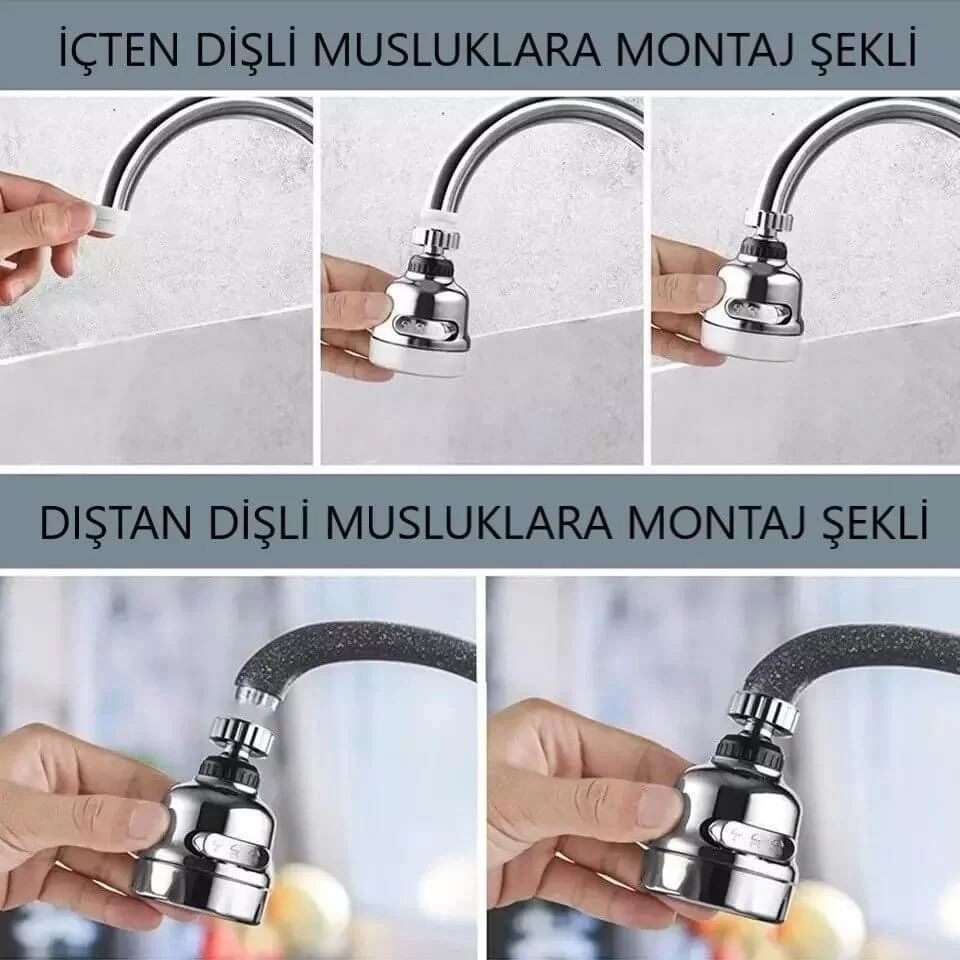 İÇTEN DİŞLİ MUSLUKLARA MONTAJ ŞEKLİ

DIŞTAN DİŞLİ MUSLUKLARA MONTAJ ŞEKLİ