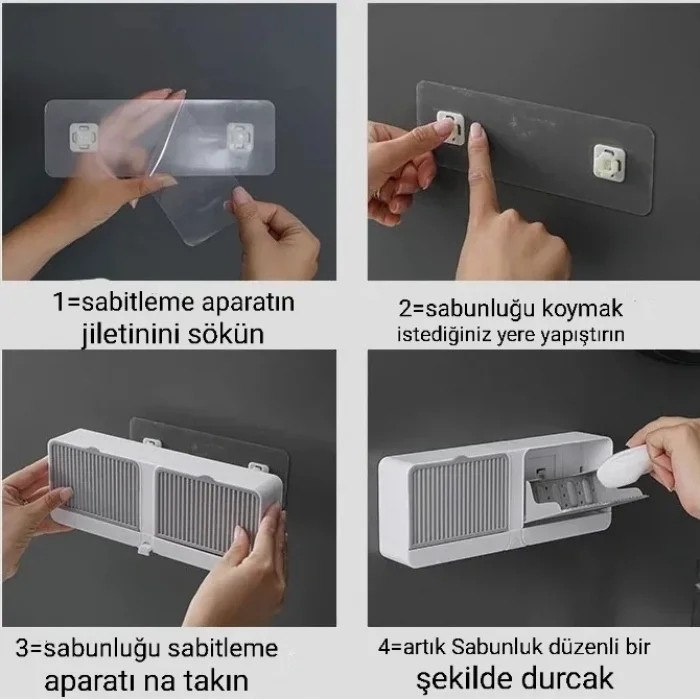 1=sabitleme aparatın jiletinini sökün

2=sabunluğu koymak istediğiniz yere yapıştırın

3=sabunluğu sabitleme aparatı na takın

4=artık Sabunluk düzenli bir şekilde durcak