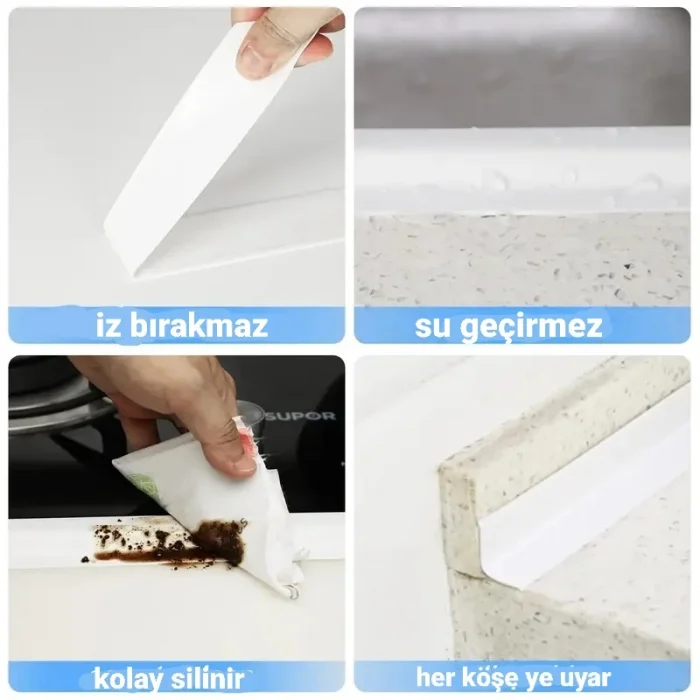 iz bırakmaz

su geçirmez

SUPOR

kolay silinir

her köşe ye uyar