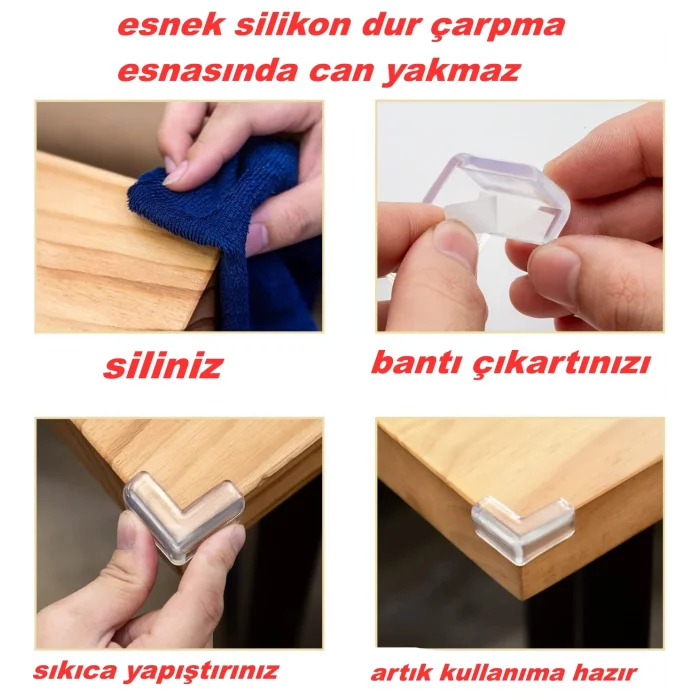 esnek silikon dur çarpma esnasında can yakmaz

siliniz

bantı çıkartınızı

sıkıca yapıştırınız

artık kullanıma hazır