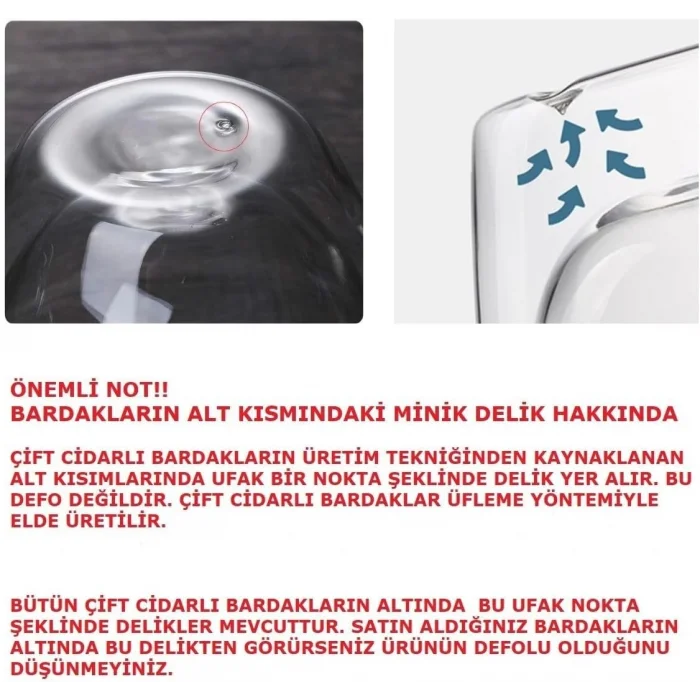 ÖNEMLİ NOT!!
BARDAKLARIN ALT KISMINDAKİ MİNİK DELİK HAKKINDA

ÇİFT CİDARLI BARDAKLARIN ÜRETİM TEKNİĞİNDEN KAYNAKLANAN ALT KISIMLARINDA UFAK BİR NOKTA ŞEKLİNDE DELİK YER ALIR. BU DEFO DEĞİLDİR. ÇİFT CİDARLI BARDAKLAR ÜFLEME YÖNTEMİYLE ELDE ÜRETİLİR.

BÜTÜN ÇİFT CİDARLI BARDAKLARIN ALTINDA BU UFAK NOKTA ŞEKLİNDE DELİKLER MEVCUTTUR. SATIN ALDIĞINIZ BARDAKLARIN ALTINDA BU DELİKTEN GÖRÜRSENİZ ÜRÜNÜN DEFOLU OLDUĞUNU DÜŞÜNMEYİNİZ.