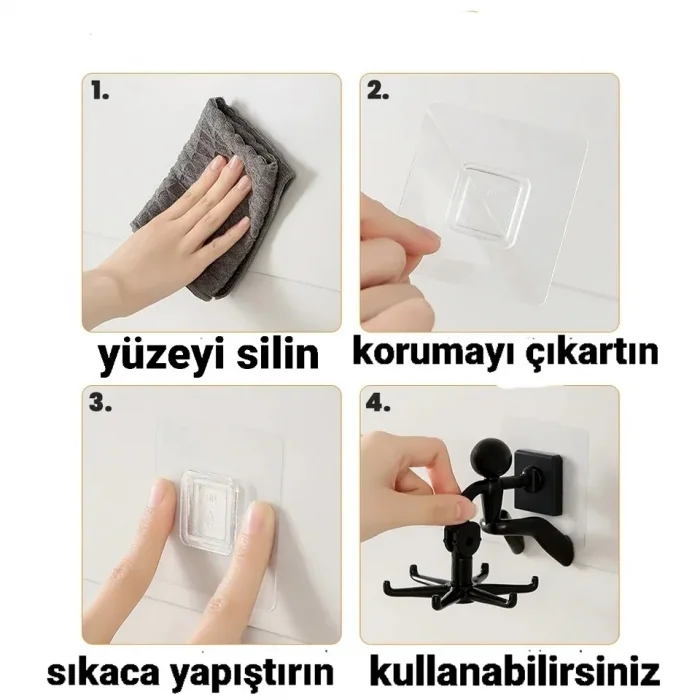 1.

yüzeyi silin

2.

korumayı çıkartın

3.

sıkaca yapıştırın

4.

kullanabilirsiniz