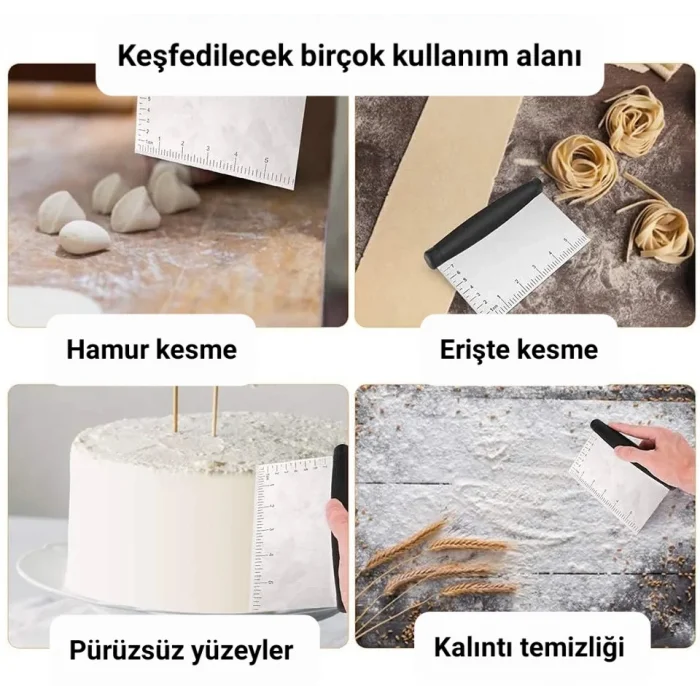 Keşfedilecek birçok kullanım alanı

Hamur kesme

Erişte kesme

Pürüzsüz yüzeyler

Kalıntı temizliği