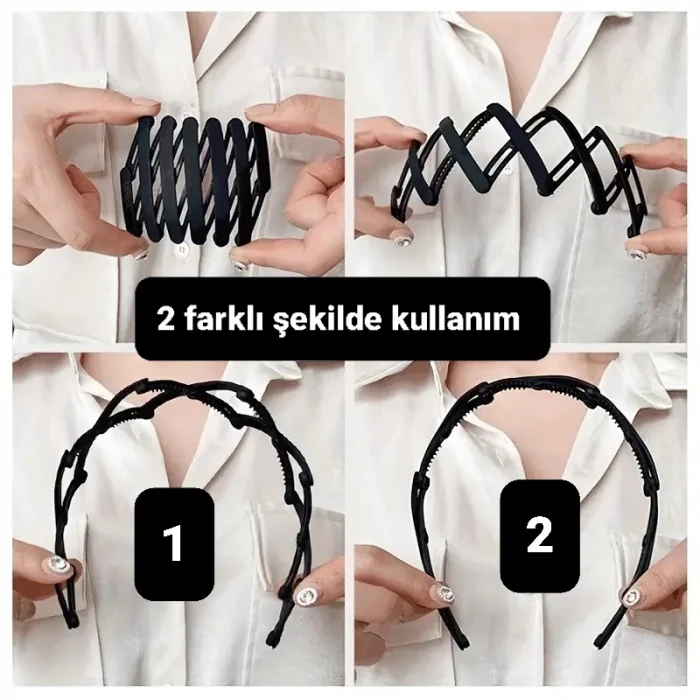 2 farklı şekilde kullanım

1

2